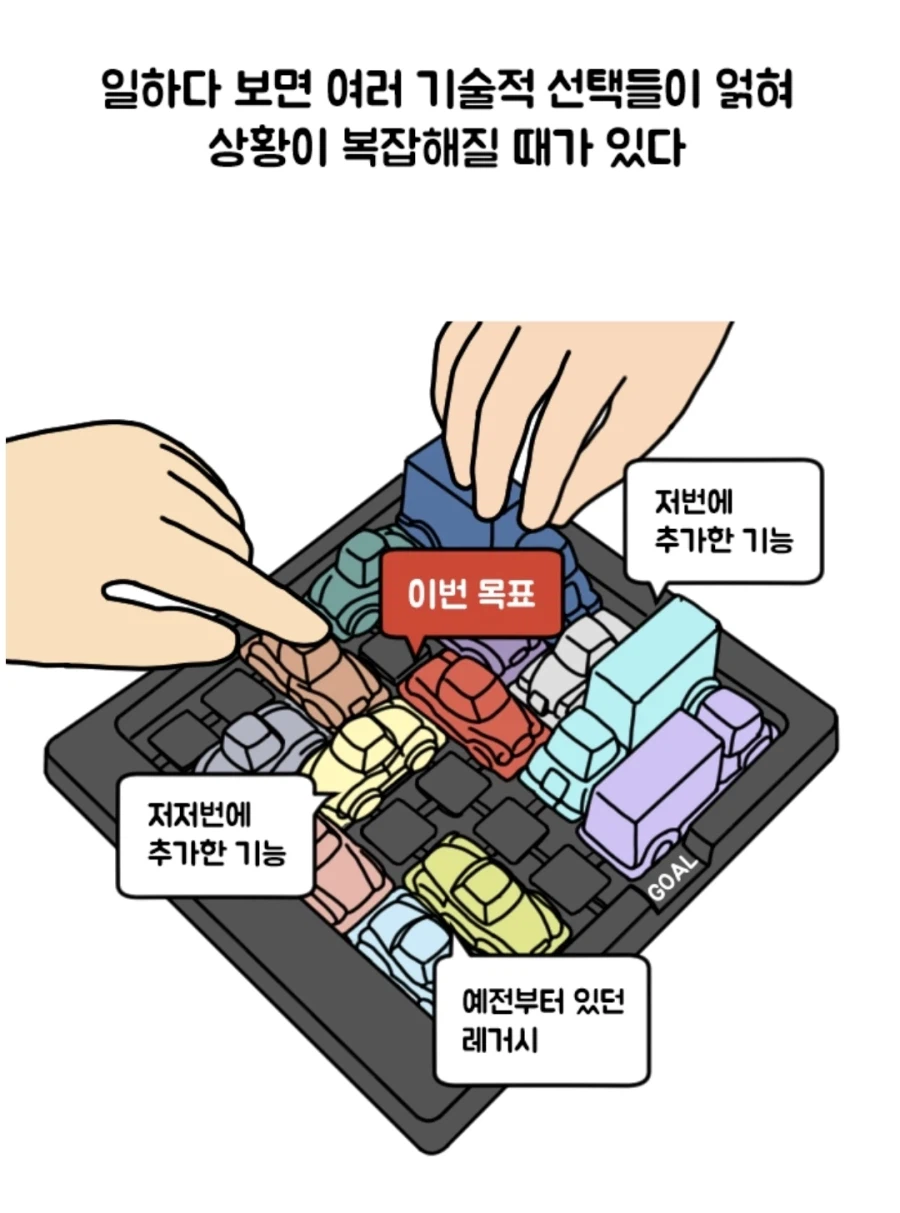 일하다 보면 여러 기술적 선택들이 얽혀 상황이 복잡해질 때가 있다

저번에 추가한 기능

이번 목표

저저번에 추가한 기능

GOAL

예전부터 있던 레거시