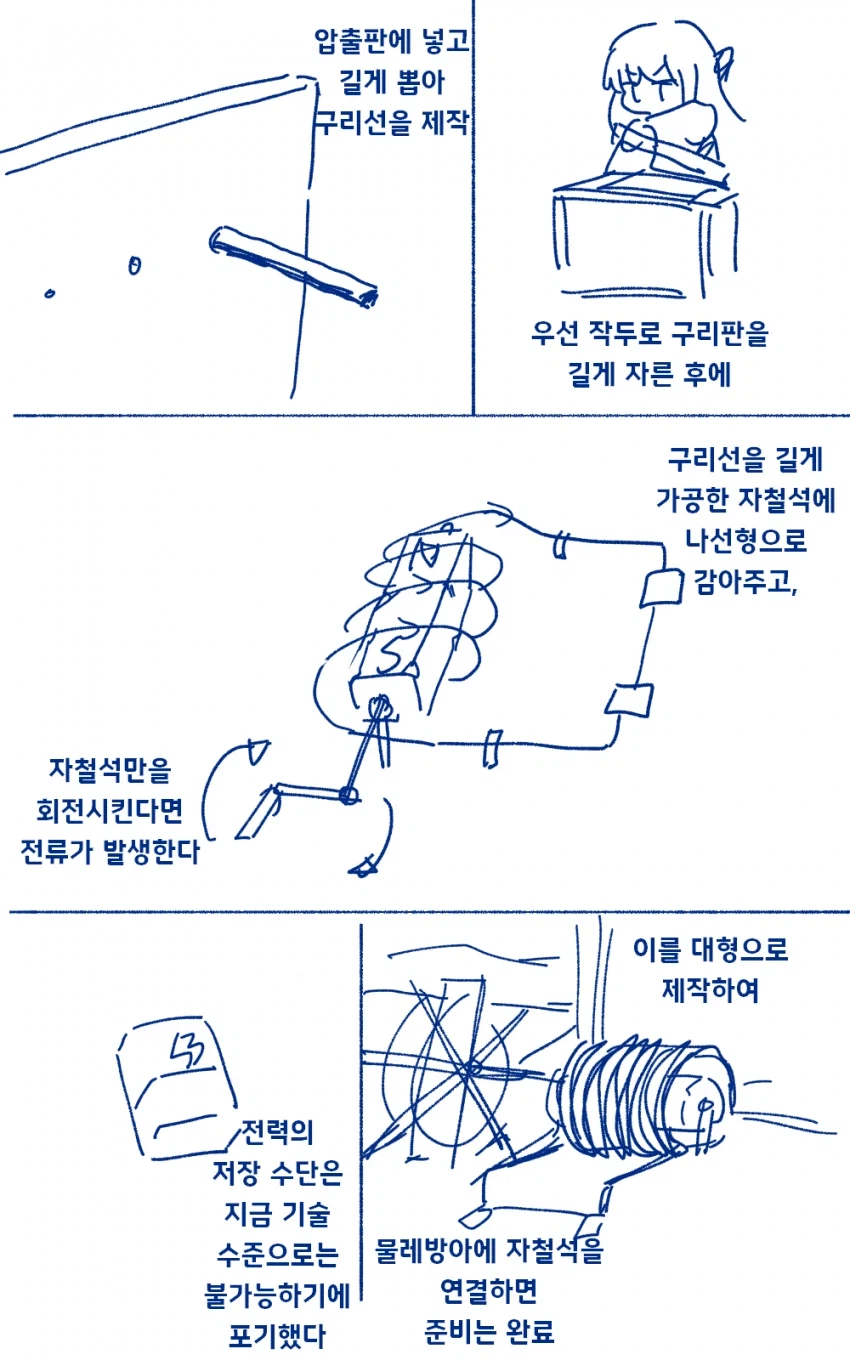 우선 작두로 구리판을 길게 자른 후에

압출판에 넣고 길게 뽑아 구리선을 제작

구리선을 길게 가공한 자철석에 나선형으로 감아주고,

자철석만을 회전시킨다면 전류가 발생한다

이를 대형으로 제작하여

물레방아에 자철석을 연결하면 준비는 완료

전력의 저장 수단은 지금 기술 수준으로는 불가능하기에 포기했다