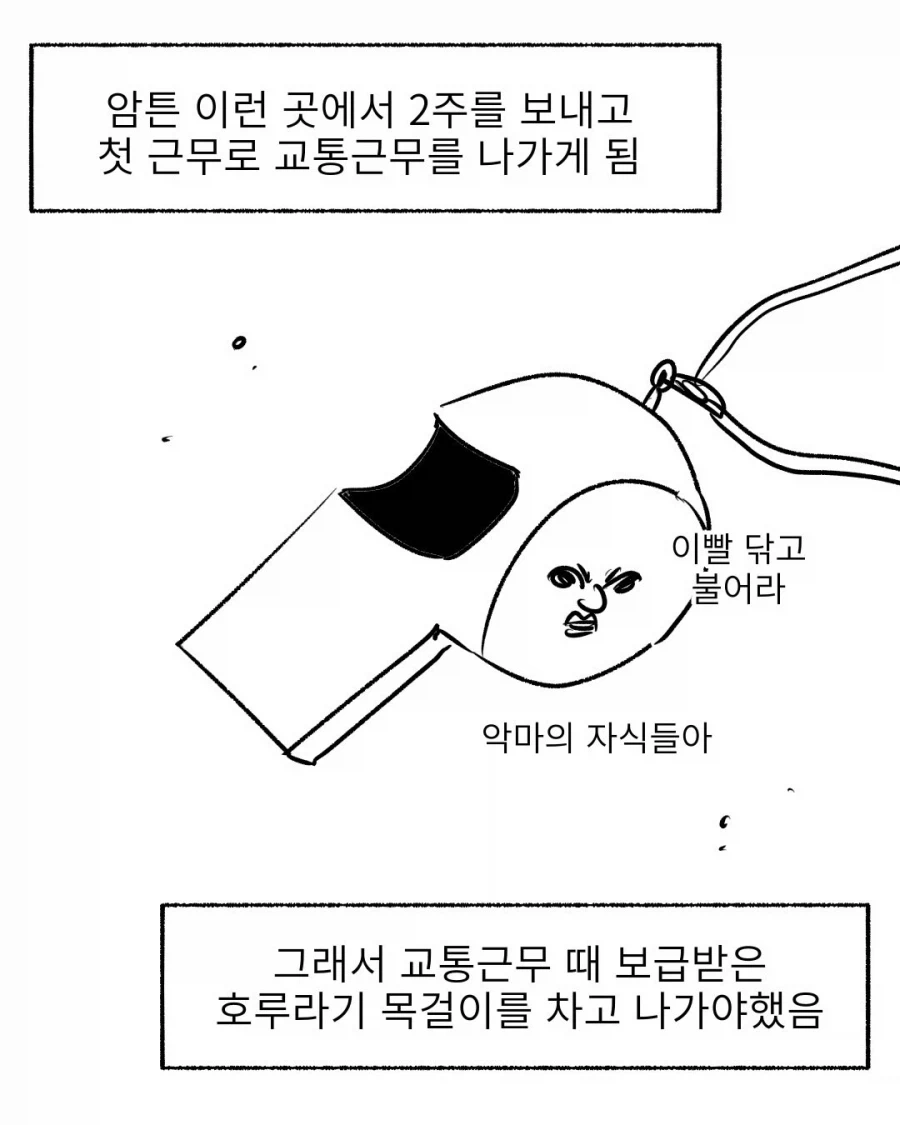 암튼 이런 곳에서 2주를 보내고
첫 근무로 교통근무를 나가게 됨

이빨 닦고
불어라

악마의 자식들아

그래서 교통근무 때 보급받은
호루라기 목걸이를 차고 나가야했음