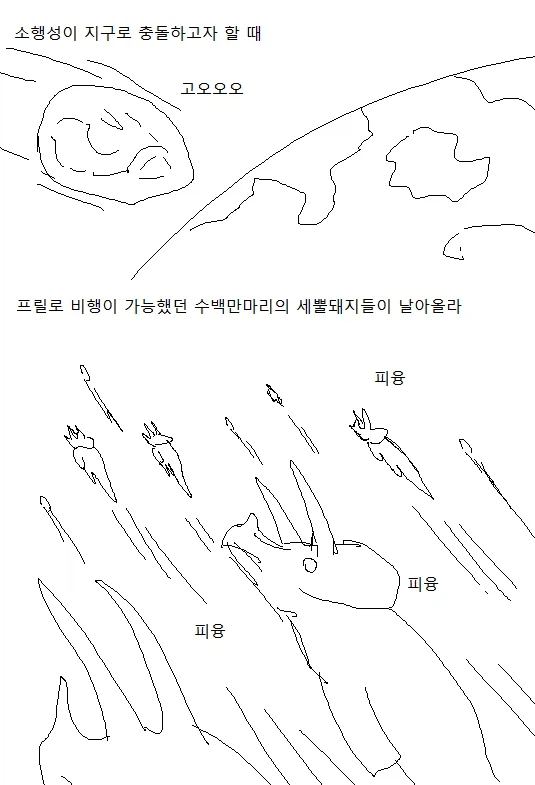 소행성이 지구로 충돌하고자 할 때

고오오오

프릴로 비행이 가능했던 수백만마리의 세뿔돼지들이 날아올라

피융

피융

피융