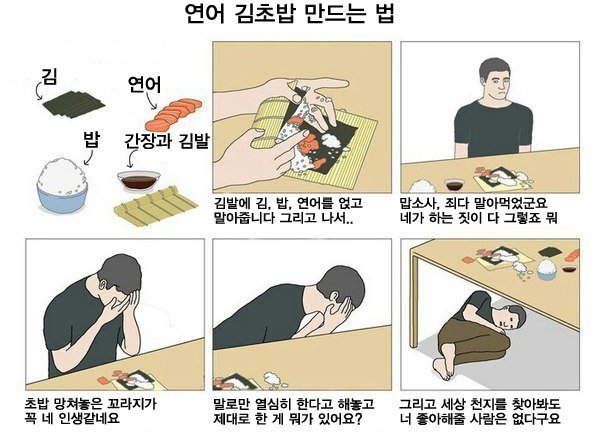 연어 김초밥 만드는 법

김

연어

밥

간장과 김발

김발에 김, 밥, 연어를 얹고 말아줍니다 그리고 나서..

맙소사, 죄다 말아먹었군요 네가 하는 짓이 다 그렇죠 뭐

초밥 망쳐놓은 꼬라지가 꼭 네 인생같네요

말로만 열심히 한다고 해놓고 제대로 한 게 뭐가 있어요?

그리고 세상 천지를 찾아봐도 너 좋아해줄 사람은 없다구요