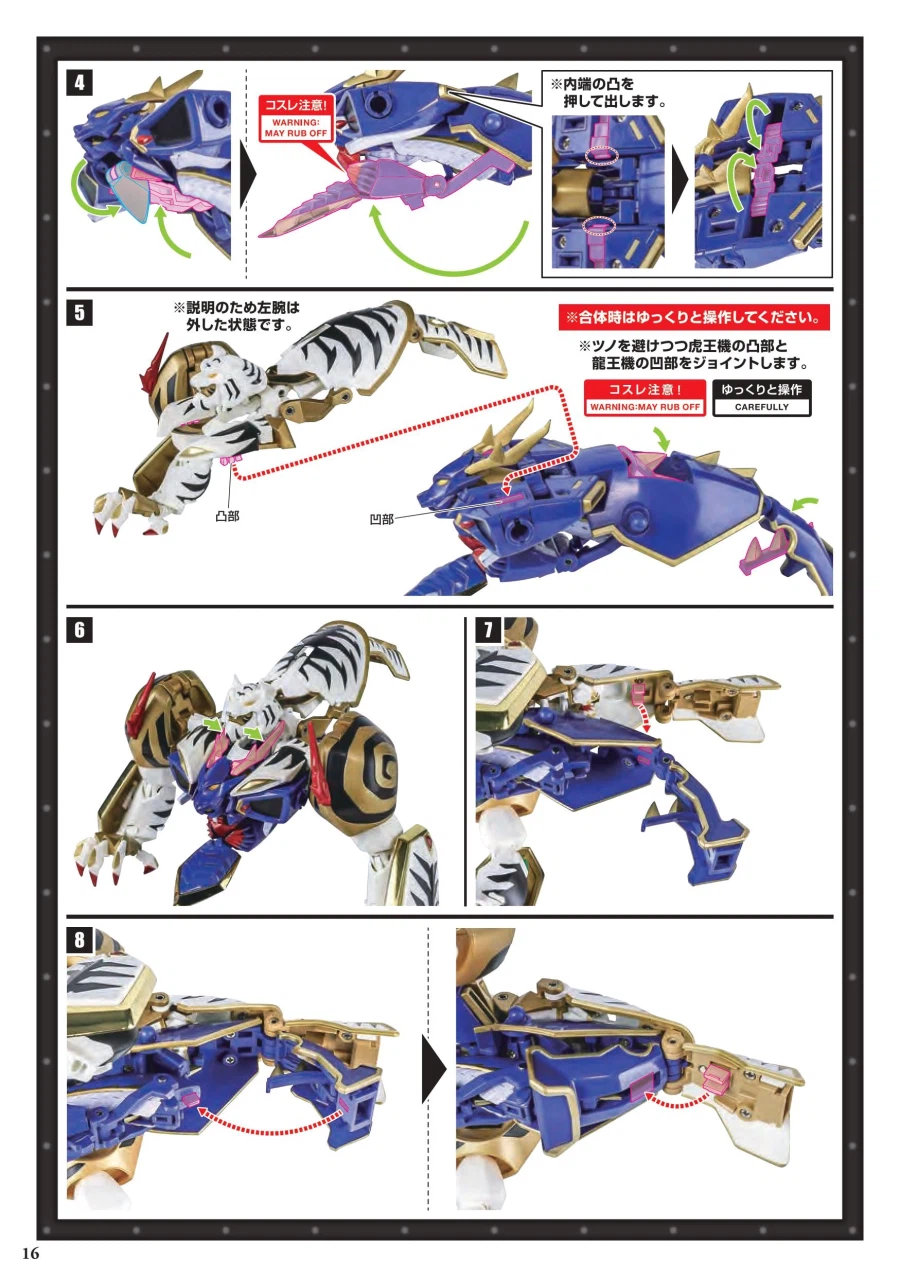 4

コスレ注意!
WARNING: MAY RUB OFF

※内端の凸を押して出します。

5

※説明のため左腕は外した状態です。

※合体時はゆっくりと操作してください。

※ツノを避けつつ虎王機の凸部と龍王機の凹部をジョイントします。

コスレ注意!
WARNING:MAY RUB OFF

ゆっくりと操作
CAREFULLY

凸部

凹部

6

7

8

16