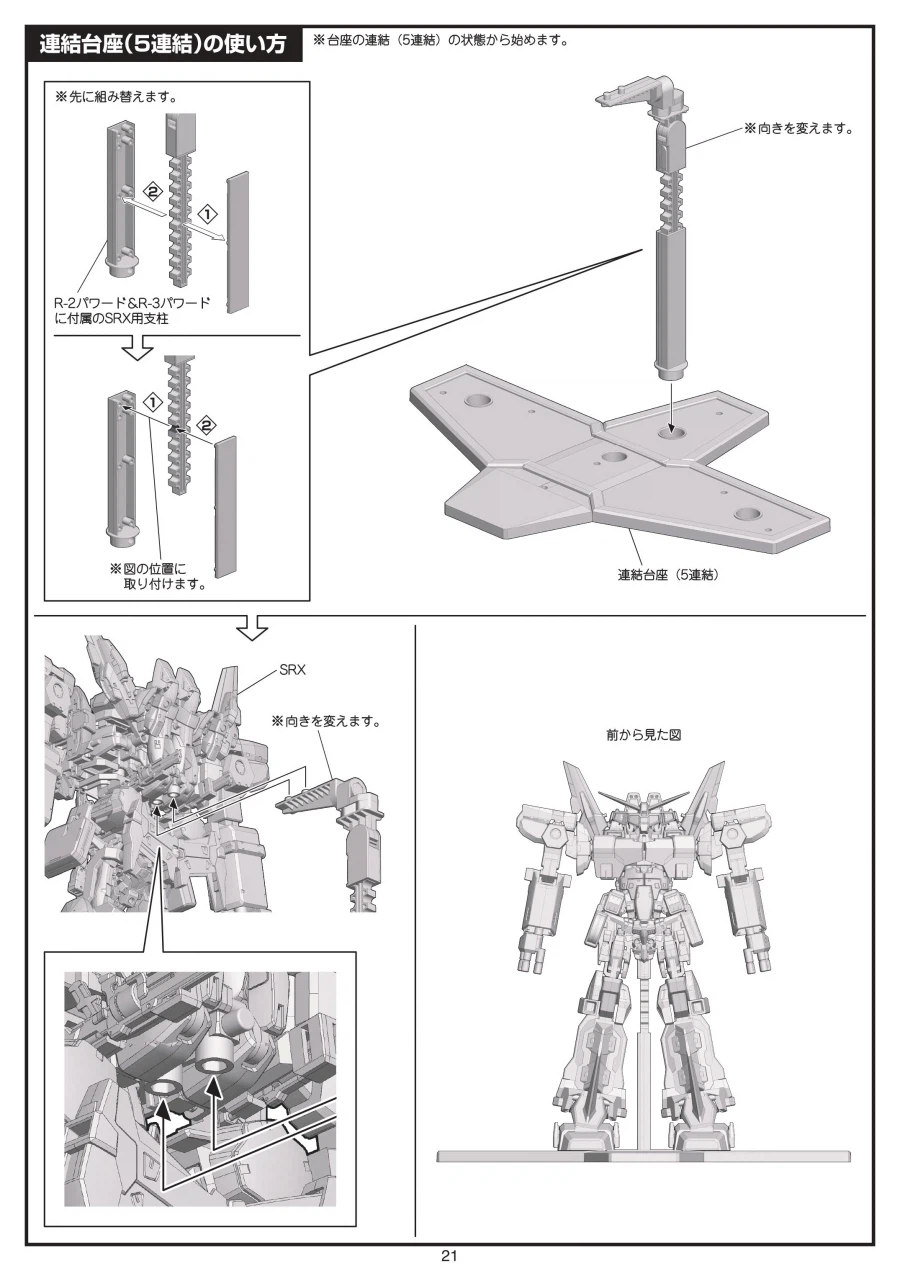 連結台座(5連結)の使い方

※台座の連結（5連結）の状態から始めます。

※先に組み替えます。

②

①

R-2パワード&R-3パワードに付属のSRX用支柱

①

②

※図の位置に取り付けます。

※向きを変えます。

連結台座（5連結）

SRX

※向きを変えます。

前から見た図

21