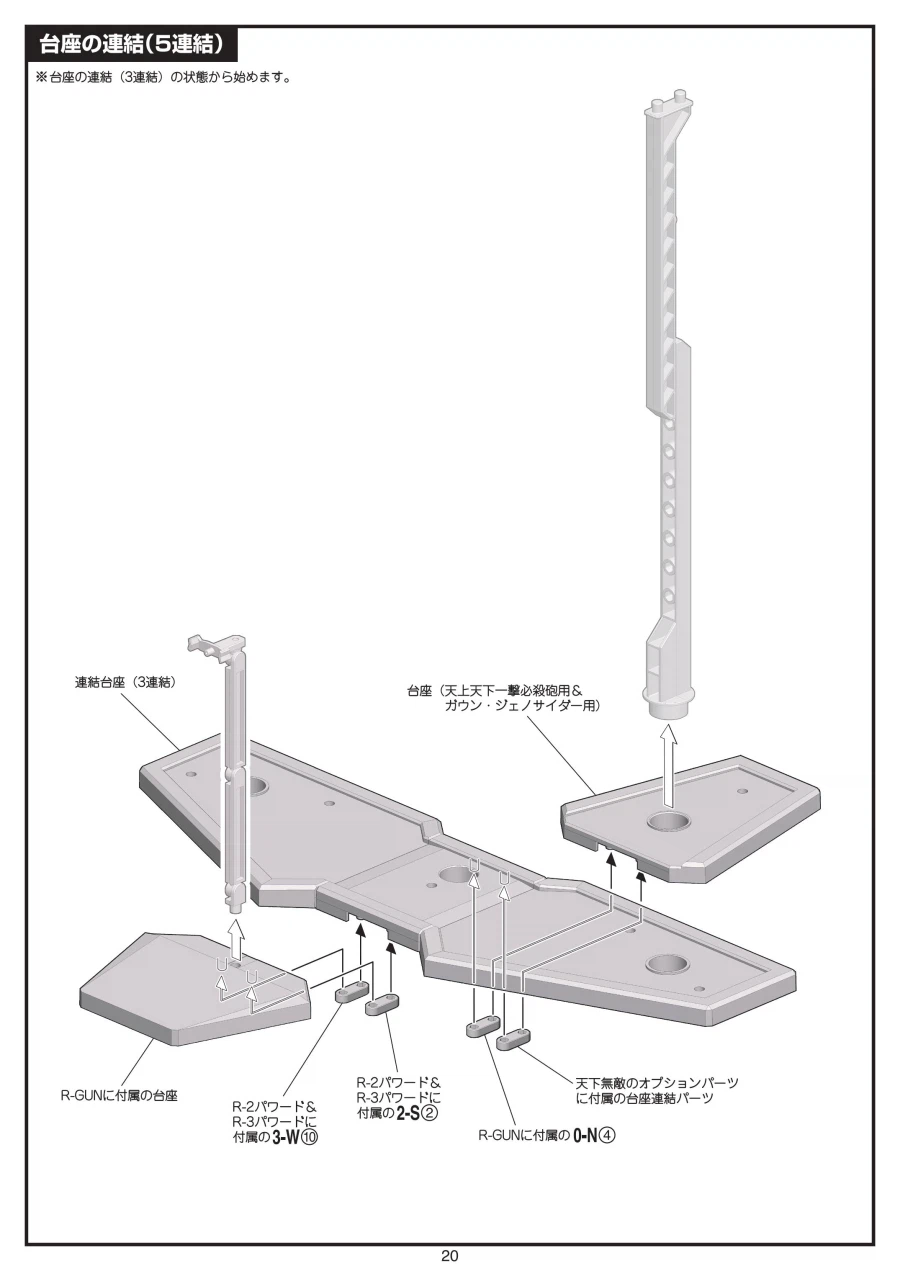 台座の連結(5連結)

※台座の連結（3連結）の状態から始めます。

連結台座（3連結）

台座（天上天下一撃必殺砲用＆ガウン・ジェノサイダー用）

R-GUNに付属の台座

R-2パワード＆R-3パワードに付属の3-W⑩

R-2パワード＆R-3パワードに付属の2-S②

R-GUNに付属の0-N④

天下無敵のオプションパーツに付属の台座連結パーツ

20