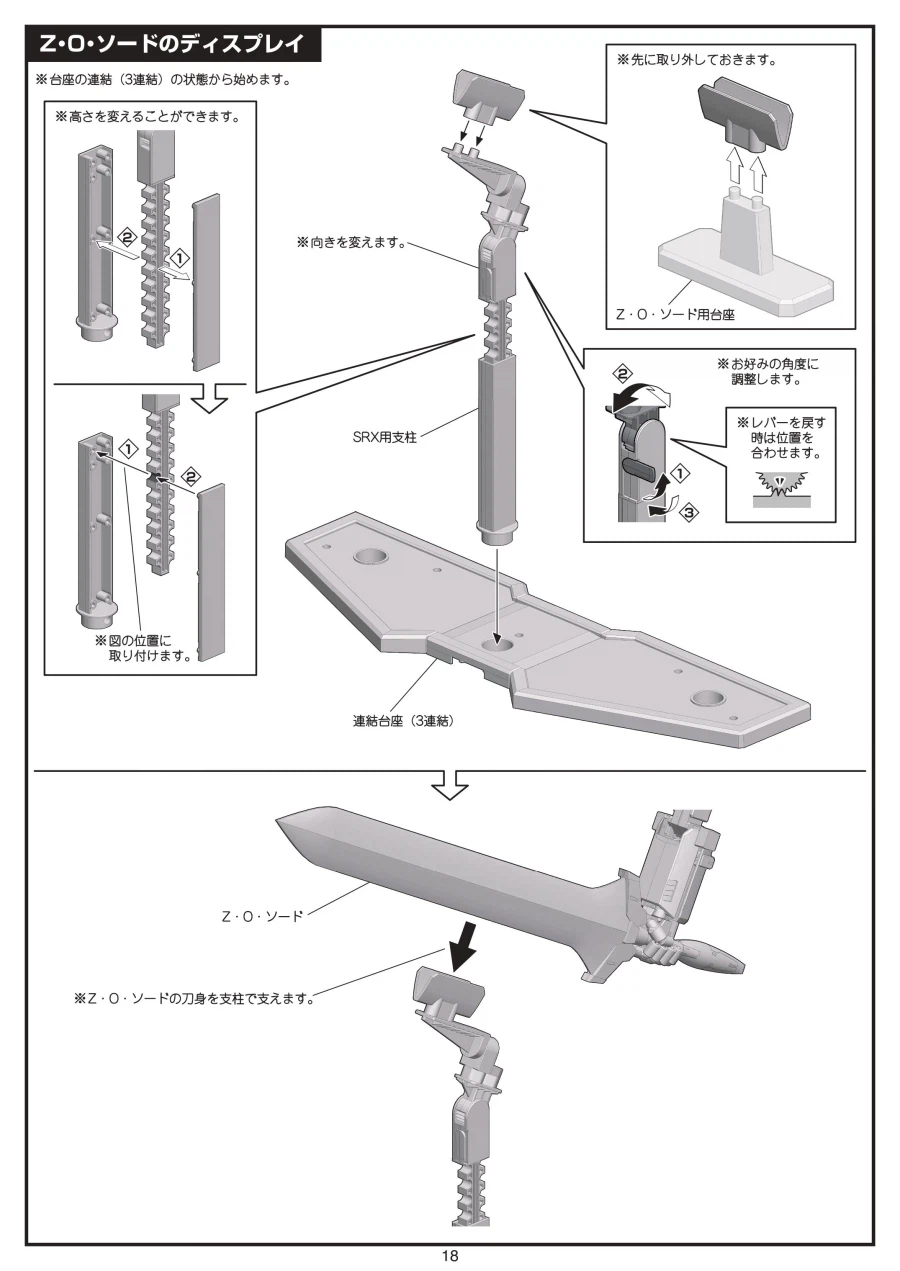 Z･O･ソードのディスプレイ

※台座の連結（3連結）の状態から始めます。

※高さを変えることができます。

②
①

①
②

※図の位置に取り付けます。

※向きを変えます。

SRX用支柱

連結台座（3連結）

※先に取り外しておきます。

Z・O・ソード用台座

※お好みの角度に調整します。

②
①
③

※レバーを戻す時は位置を合わせます。

Z・O・ソード

※Z・O・ソードの刀身を支柱で支えます。

18