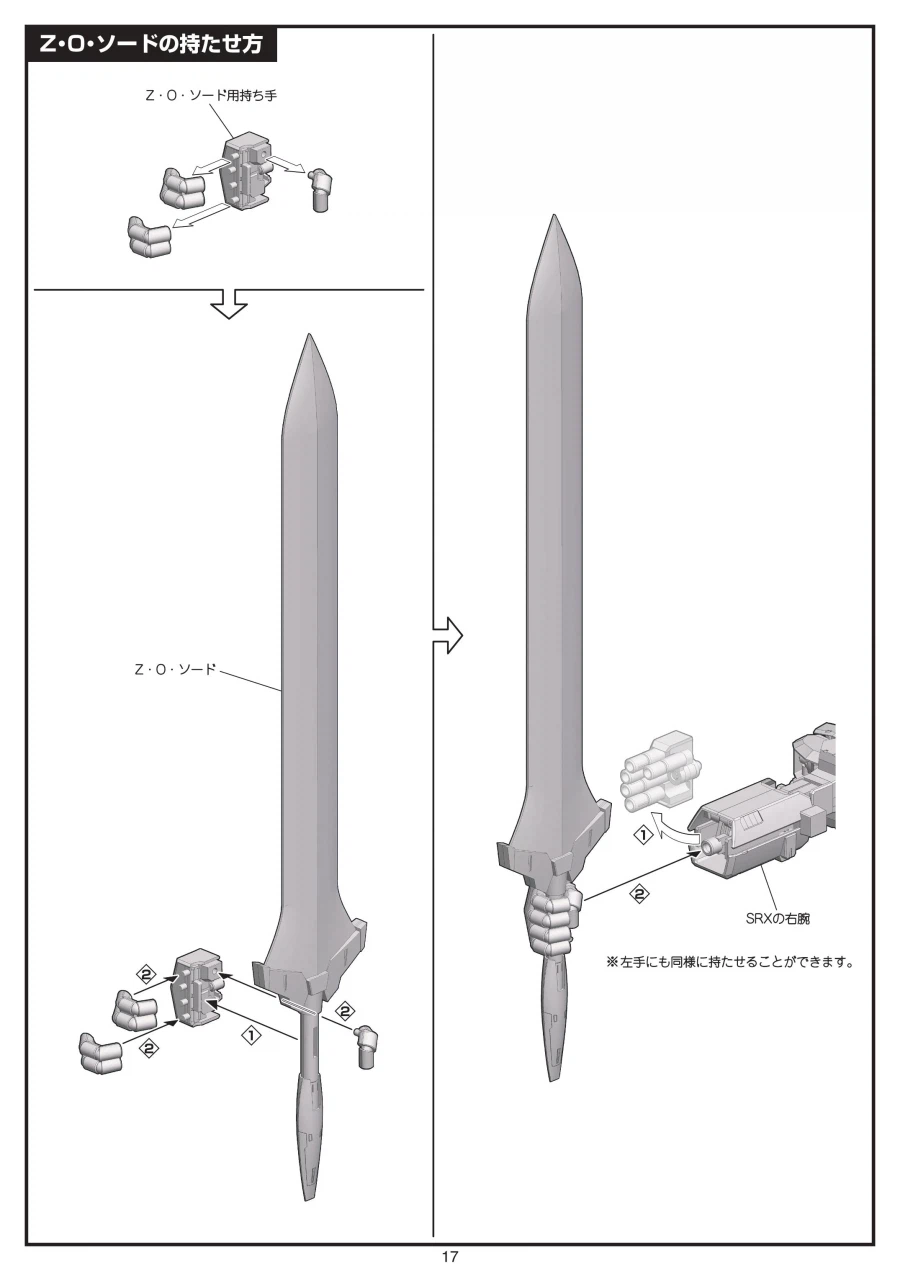 Z・O・ソードの持たせ方

Z・O・ソード用持ち手

Z・O・ソード

②
②
①
②

①
②
SRXの右腕

※左手にも同様に持たせることができます。

17