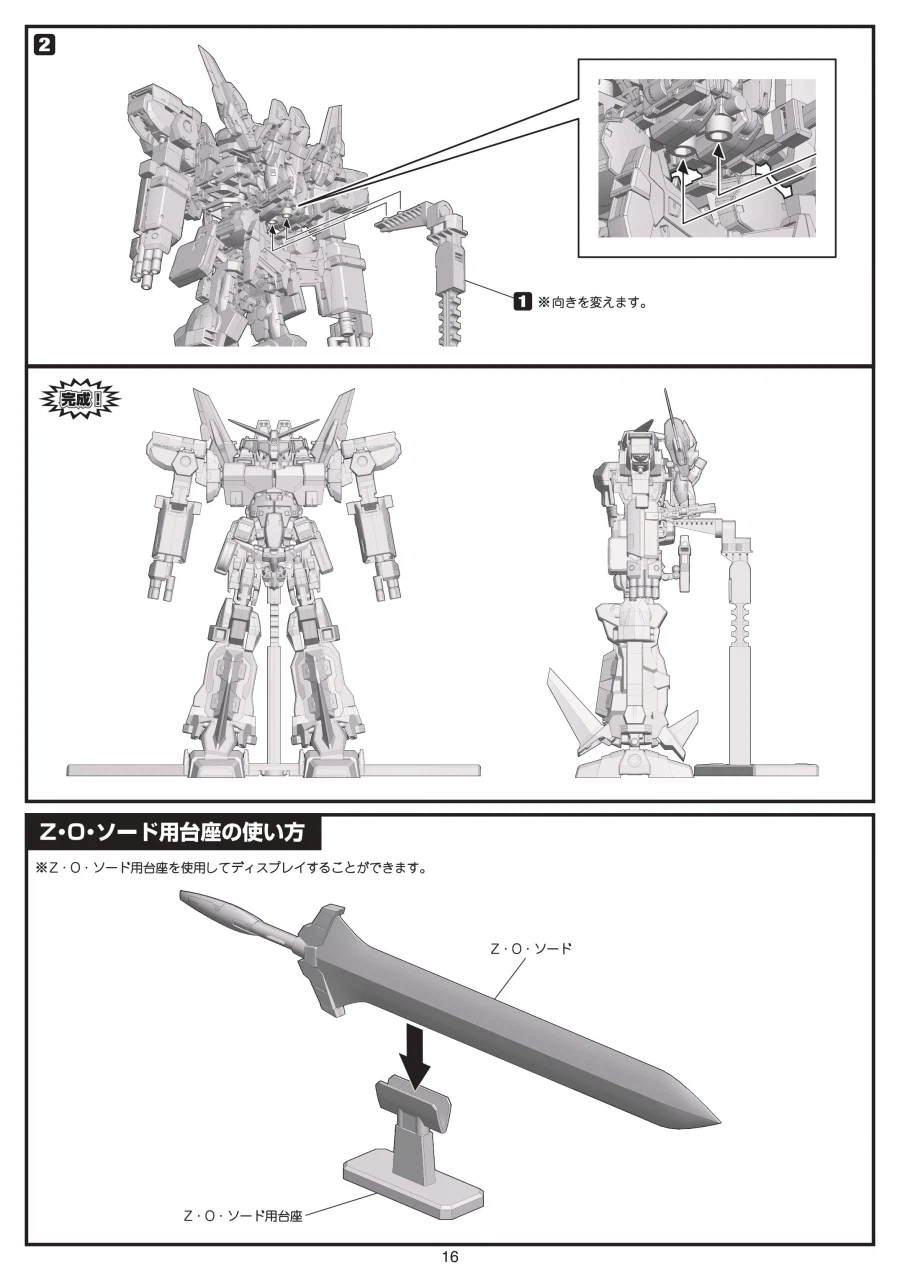 2

1 ※向きを変えます。

完成!

Z・O・ソード用台座の使い方

※Z・O・ソード用台座を使用してディスプレイすることができます。

Z・O・ソード

Z・O・ソード用台座

16