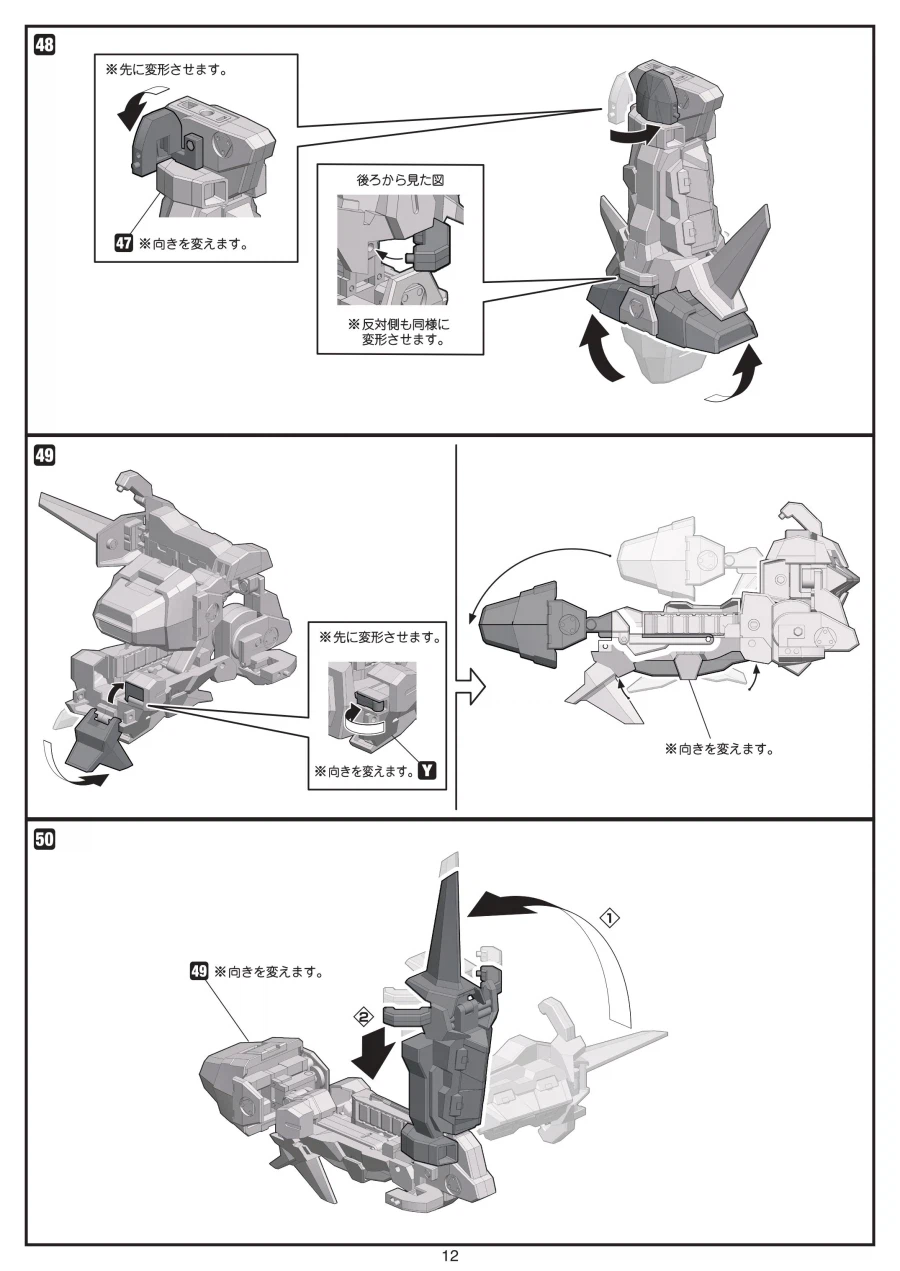 48

※先に変形させます。

47 ※向きを変えます。

後ろから見た図

※反対側も同様に変形させます。

49

※先に変形させます。

※向きを変えます。 Y

※向きを変えます。

50

49 ※向きを変えます。

①

②

12