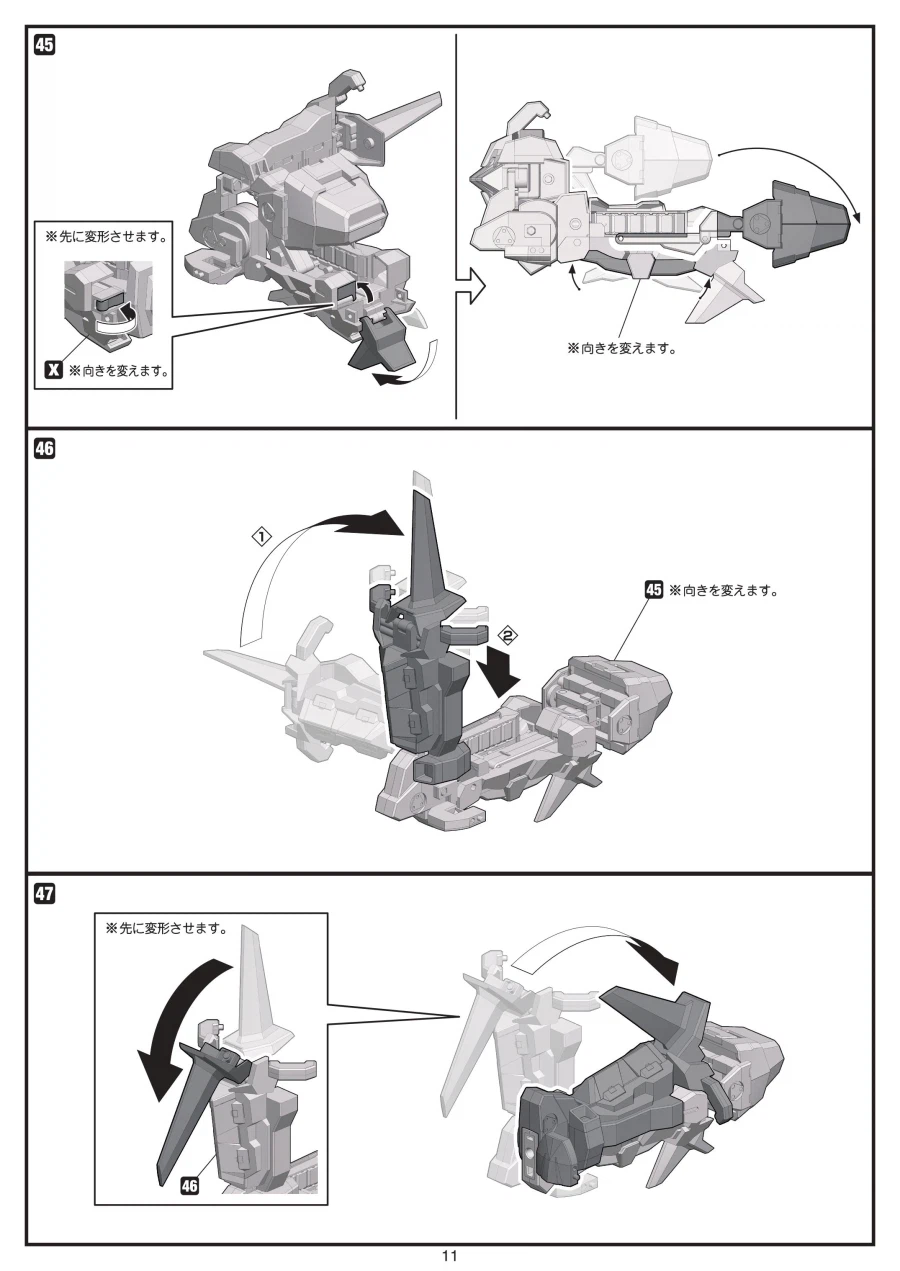 45

※先に変形させます。

X ※向きを変えます。

※向きを変えます。

46

①

②

45 ※向きを変えます。

47

※先に変形させます。

46

11