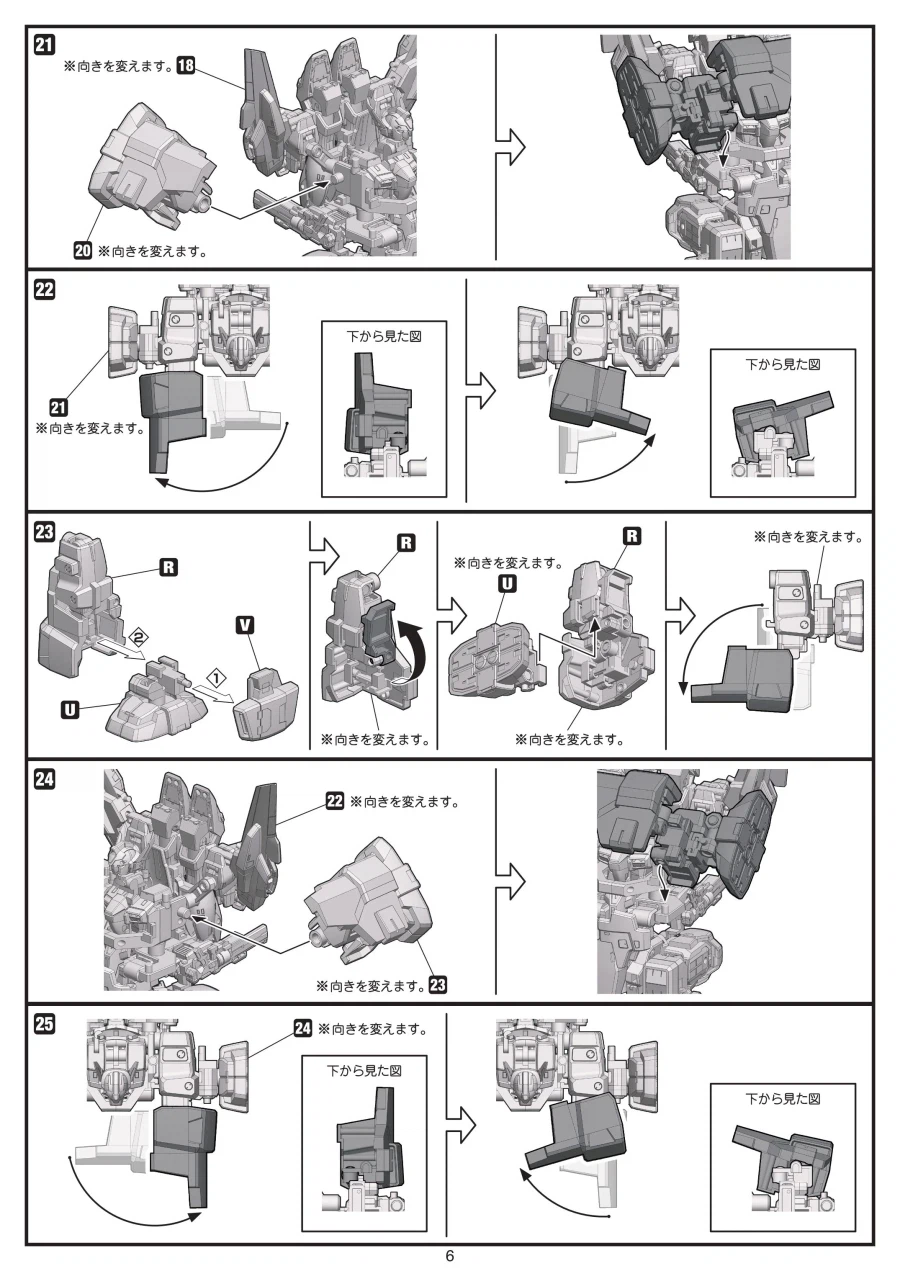 21
※向きを変えます。18
20 ※向きを変えます。

22
21
※向きを変えます。
下から見た図
下から見た図

23
R
②
①
V
U
R
※向きを変えます。
※向きを変えます。
U
R
※向きを変えます。
※向きを変えます。

24
22 ※向きを変えます。
※向きを変えます。23

25
24 ※向きを変えます。
下から見た図
下から見た図

6