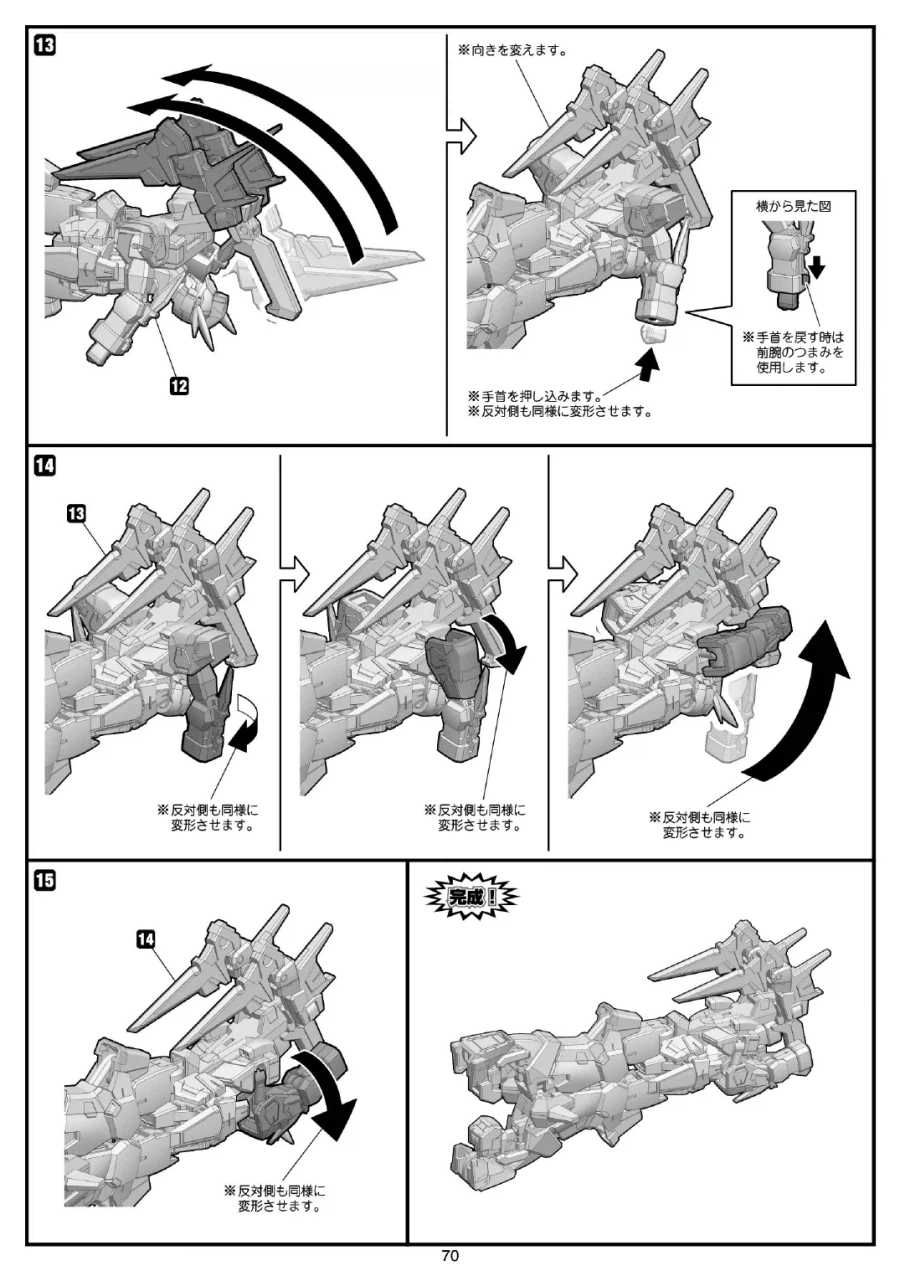 13

12

※向きを変えます。

横から見た図

※手首を戻す時は前腕のつまみを使用します。

※手首を押し込みます。
※反対側も同様に変形させます。

14

13

※反対側も同様に変形させます。

※反対側も同様に変形させます。

※反対側も同様に変形させます。

15

14

※反対側も同様に変形させます。

完成!

70