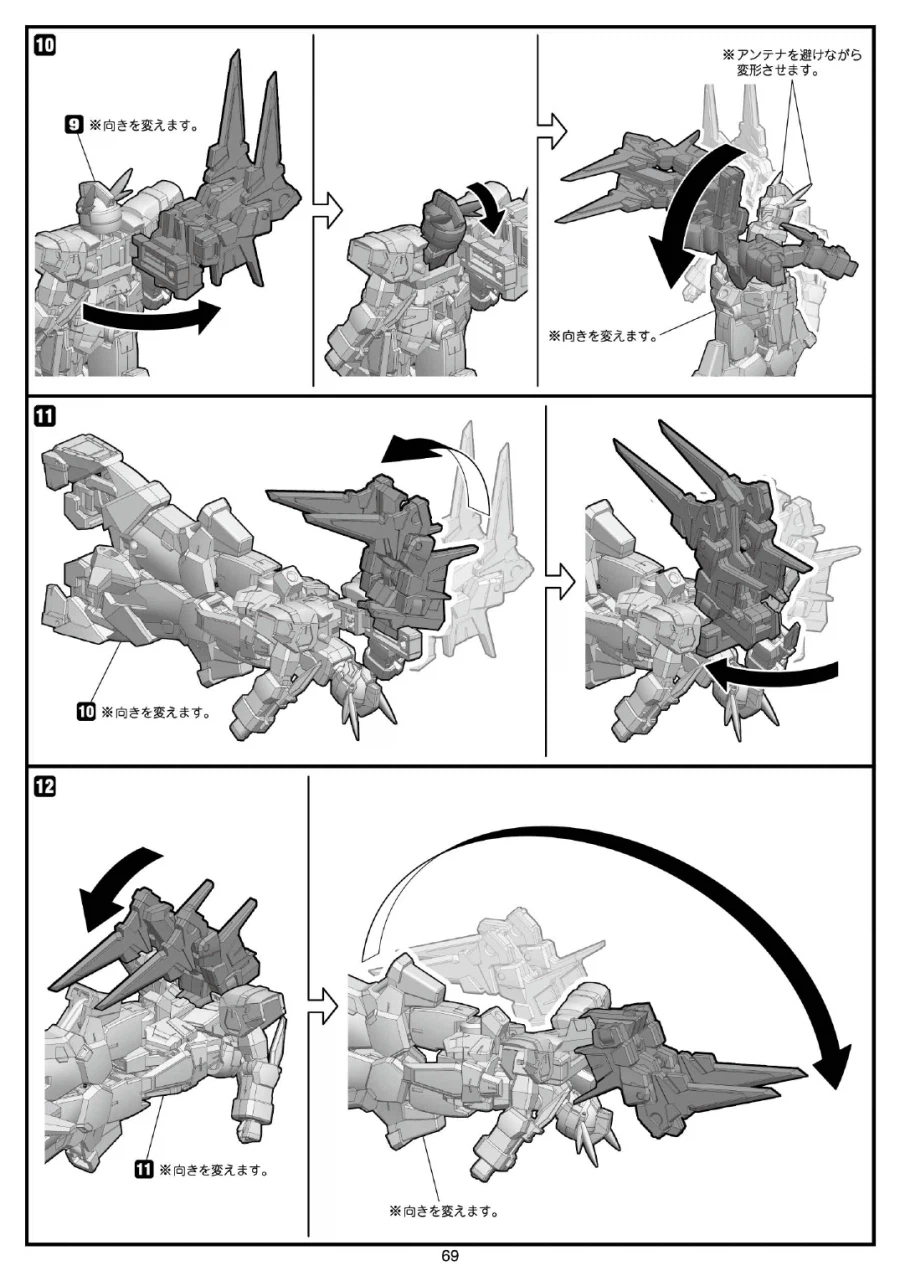 10

9 ※向きを変えます。

※アンテナを避けながら変形させます。

※向きを変えます。

11

10 ※向きを変えます。

12

11 ※向きを変えます。

※向きを変えます。

69