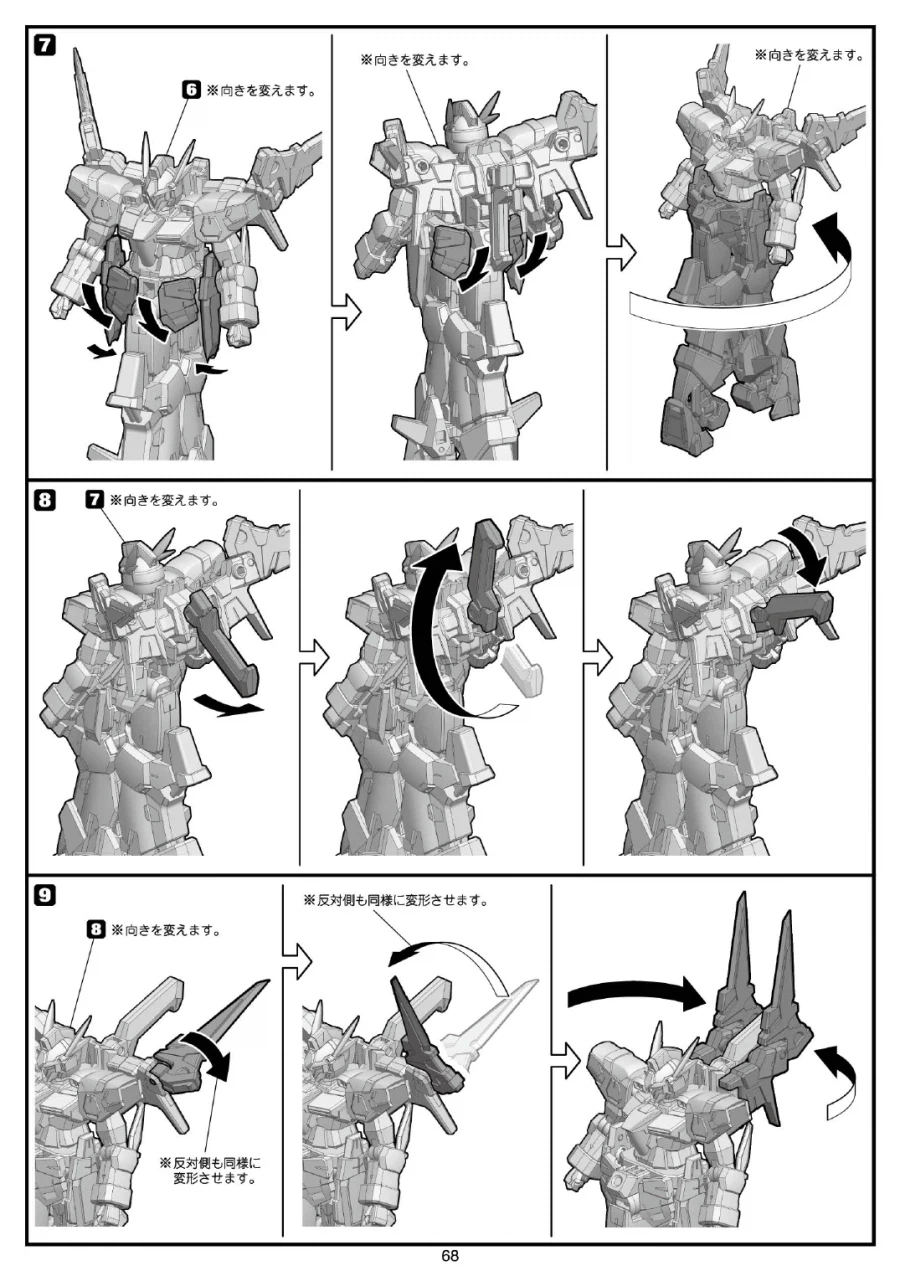 7

6 ※向きを変えます。

※向きを変えます。

※向きを変えます。

8

7 ※向きを変えます。

9

8 ※向きを変えます。

※反対側も同様に変形させます。

※反対側も同様に変形させます。

68