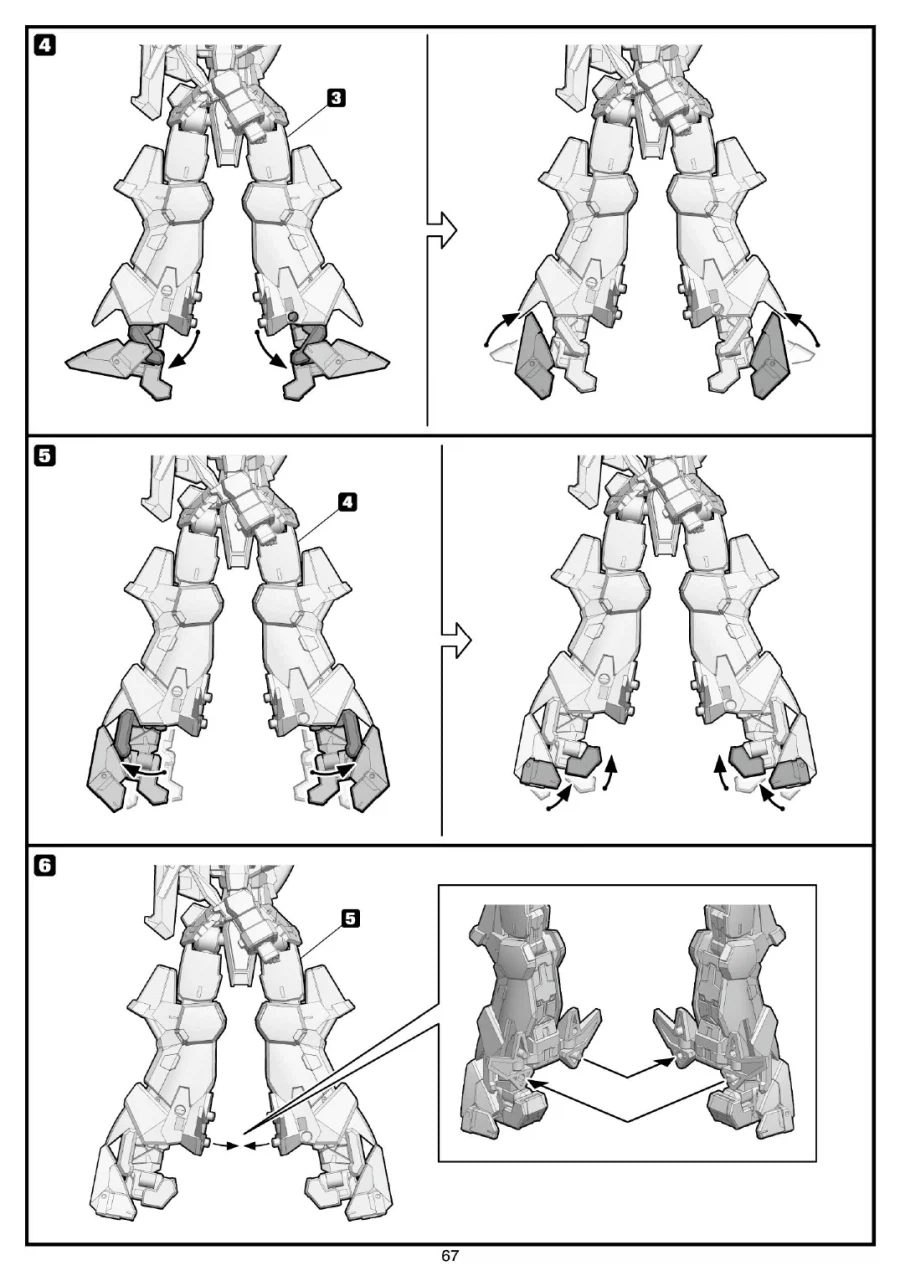 4
3
5
4
6
5
67