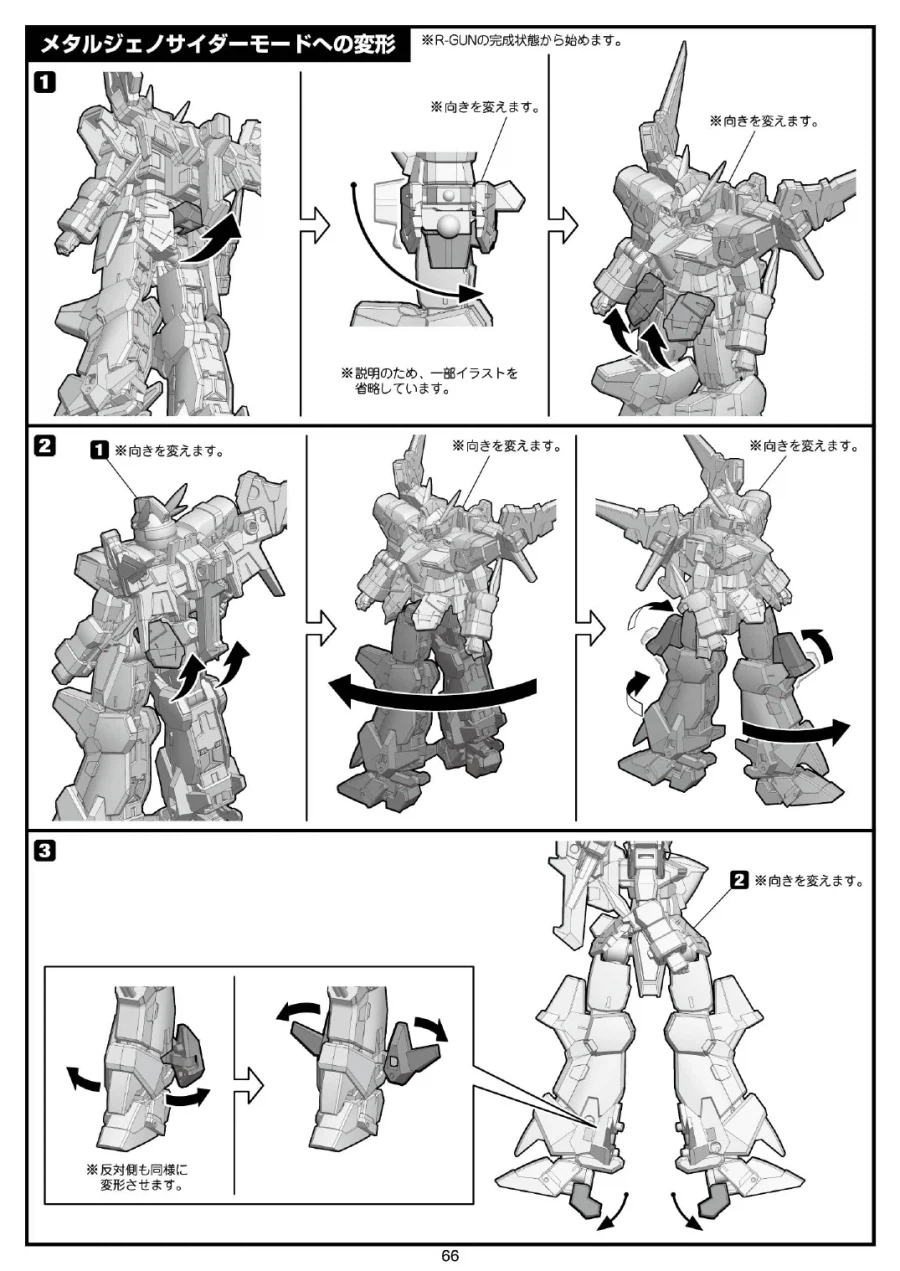 メタルジェノサイダーモードへの変形 ※R-GUNの完成状態から始めます。

1

※向きを変えます。

※向きを変えます。

※説明のため、一部イラストを省略しています。

2

1 ※向きを変えます。

※向きを変えます。

※向きを変えます。

3

2 ※向きを変えます。

※反対側も同様に変形させます。

66