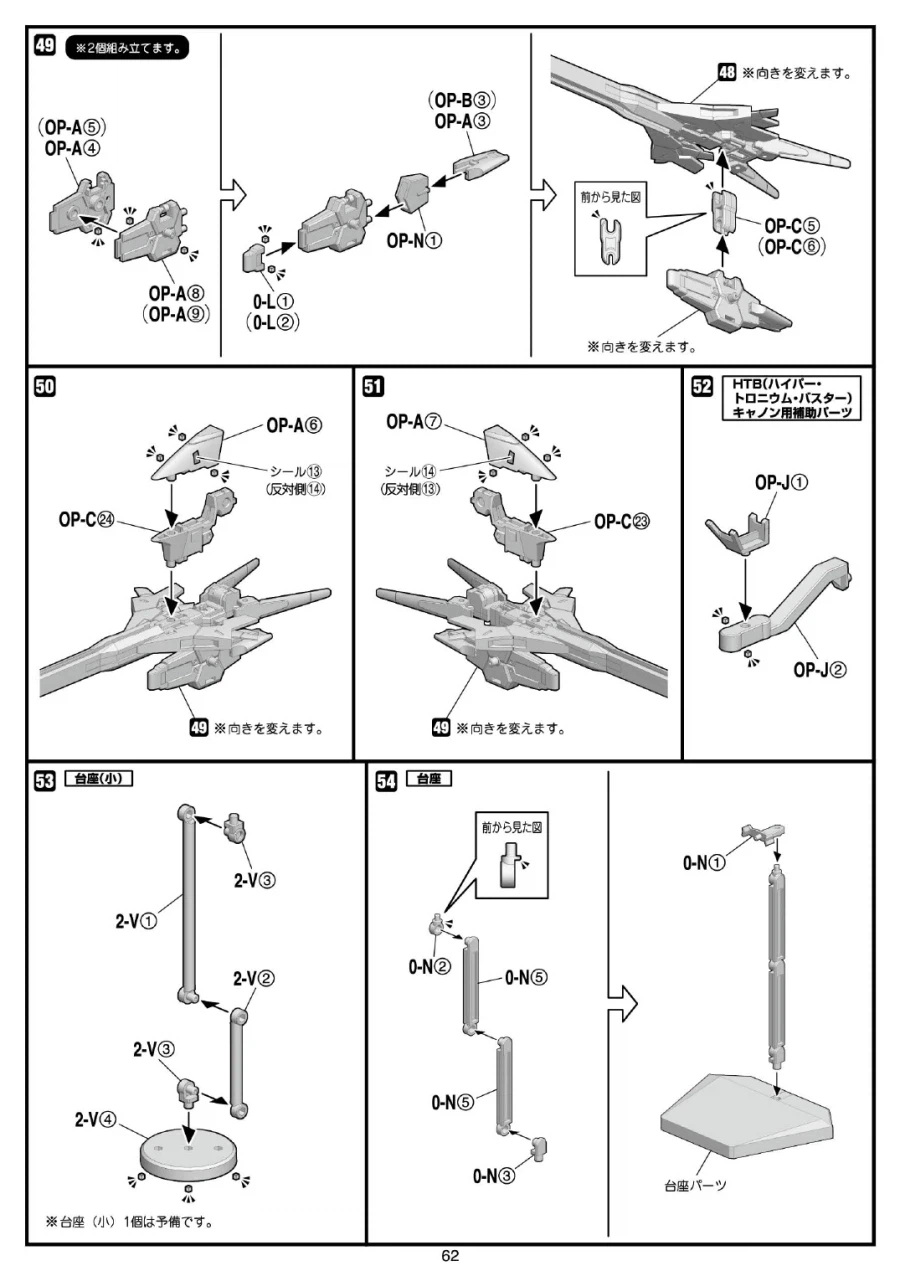 49 ※2個組み立てます。

(OP-A⑤)
OP-A④

OP-A⑧
(OP-A⑨)

(OP-B③)
OP-A③

OP-N①

0-L①
(0-L②)

48 ※向きを変えます。

前から見た図

OP-C⑤
(OP-C⑥)

※向きを変えます。

50

OP-A⑥

シール⑬
(反対側⑭)

OP-C㉔

49 ※向きを変えます。

51

OP-A⑦

シール⑭
(反対側⑬)

OP-C㉓

49 ※向きを変えます。

52 HTB(ハイパー・トロニウム・バスター)キャノン用補助パーツ

OP-J①

OP-J②

53 台座(小)

2-V③

2-V①

2-V②

2-V③

2-V④

※台座(小)1個は予備です。

54 台座

前から見た図

0-N②

0-N⑤

0-N⑤

0-N③

0-N①

台座パーツ

62