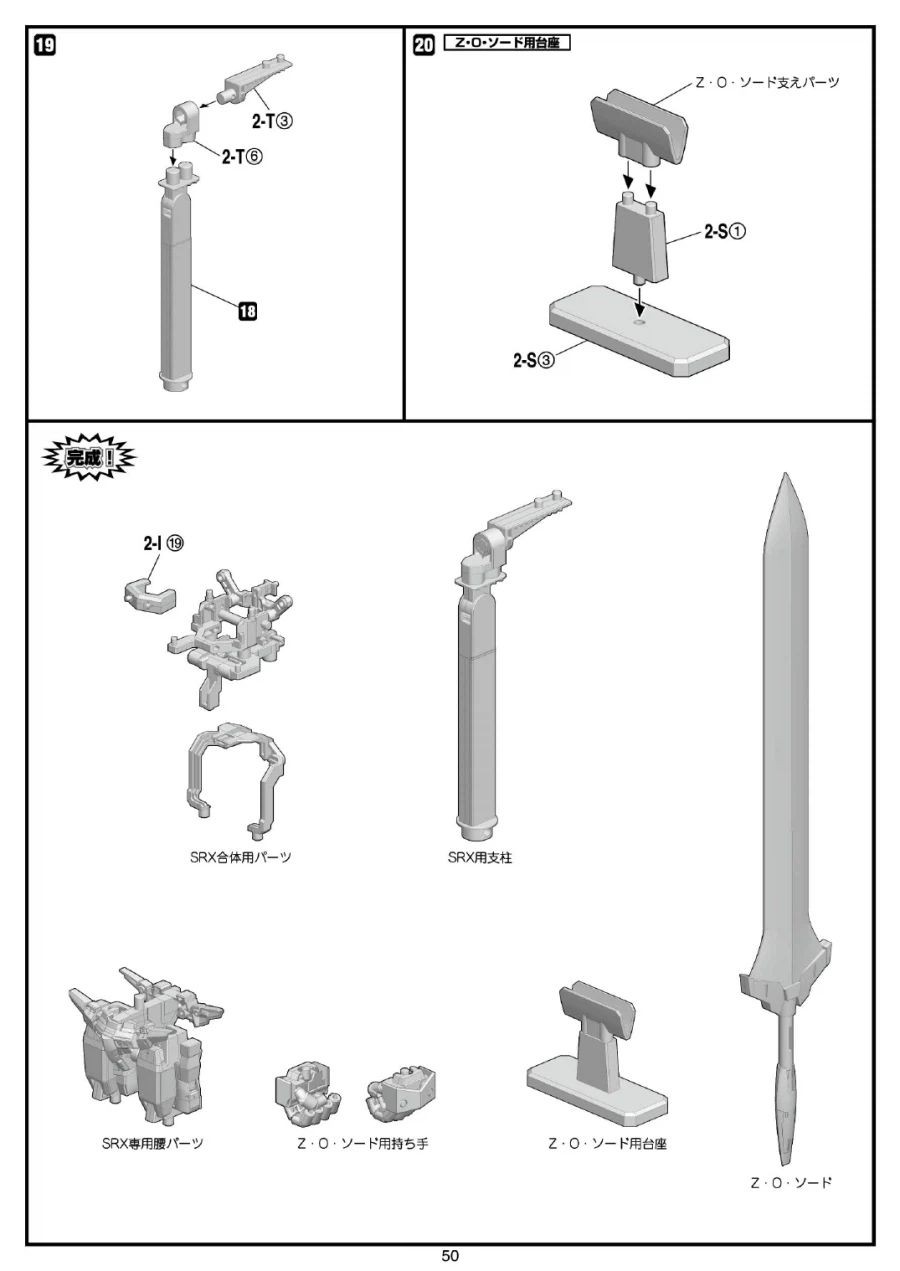 19

2-T③

2-T⑥

18

20 Z・O・ソード用台座

Z・O・ソード支えパーツ

2-S①

2-S③

完成!

2-I ⑲

SRX合体用パーツ

SRX用支柱

SRX専用腰パーツ

Z・O・ソード用持ち手

Z・O・ソード用台座

Z・O・ソード

50