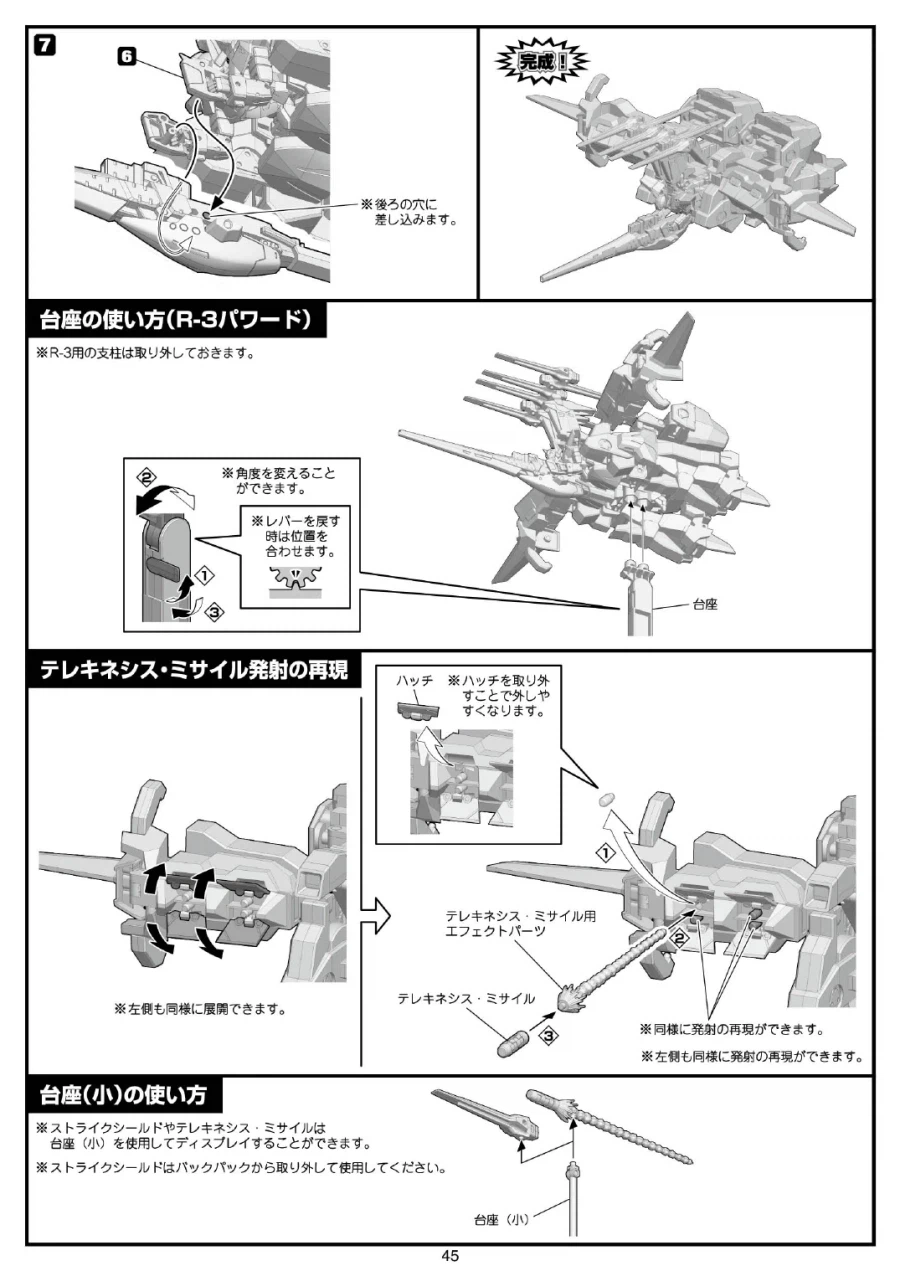 7

6

※後ろの穴に差し込みます。

完成！

台座の使い方（R-3パワード）

※R-3用の支柱は取り外しておきます。

②

※角度を変えることができます。

※レバーを戻す時は位置を合わせます。

①

③

台座

テレキネシス・ミサイル発射の再現

※左側も同様に展開できます。

ハッチ

※ハッチを取り外すことで外しやすくなります。

①

テレキネシス・ミサイル用エフェクトパーツ

②

テレキネシス・ミサイル

③

※同様に発射の再現ができます。

※左側も同様に発射の再現ができます。

台座（小）の使い方

※ストライクシールドやテレキネシス・ミサイルは台座（小）を使用してディスプレイすることができます。

※ストライクシールドはバックパックから取り外して使用してください。

台座（小）

45