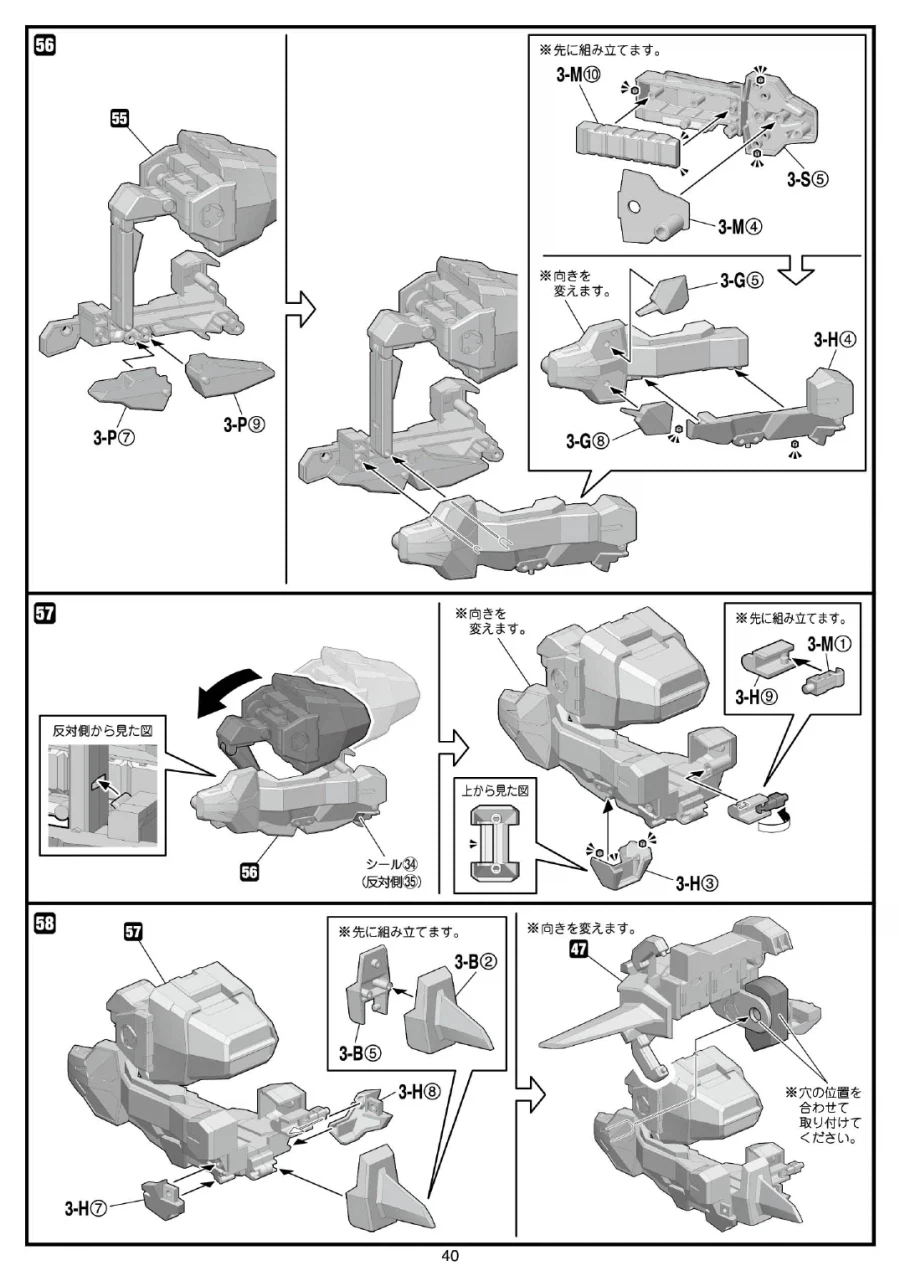 56

55

3-P⑦

3-P⑨

※先に組み立てます。

3-M⑩

3-S⑤

3-M④

※向きを変えます。

3-G⑤

3-H④

3-G⑧

57

反対側から見た図

56

シール㉞
(反対側㉟)

※向きを変えます。

※先に組み立てます。

3-M①

3-H⑨

上から見た図

3-H③

58

57

※先に組み立てます。

3-B②

3-B⑤

3-H⑧

3-H⑦

※向きを変えます。

47

※穴の位置を合わせて取り付けてください。

40