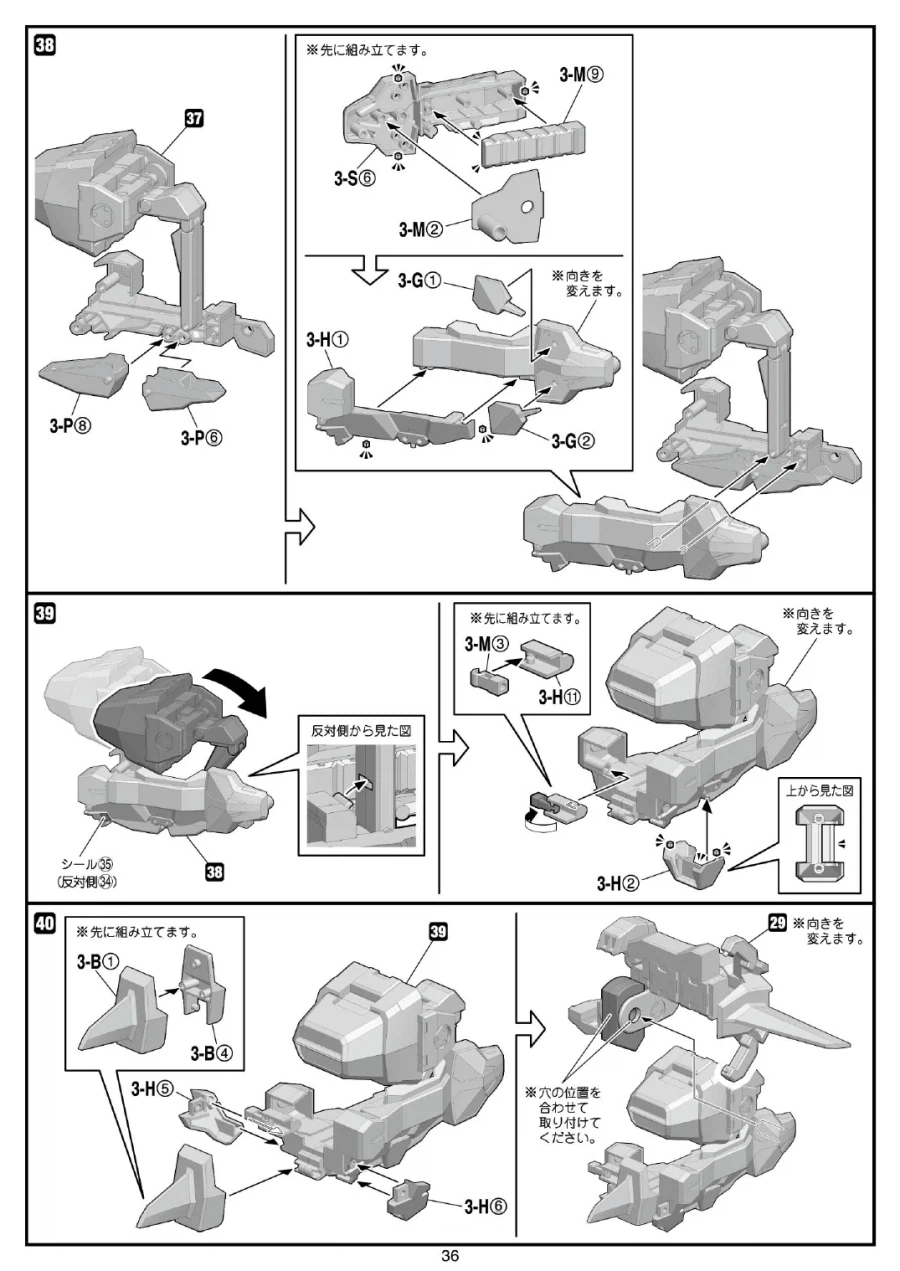 38

37

3-P⑧

3-P⑥

※先に組み立てます。

3-M⑨

3-S⑥

3-M②

3-G①

※向きを変えます。

3-H①

3-G②

39

シール㉟
(反対側㉞)

38

反対側から見た図

※先に組み立てます。

3-M③

3-H⑪

※向きを変えます。

上から見た図

3-H②

40

※先に組み立てます。

3-B①

3-B④

39

3-H⑤

3-H⑥

29 ※向きを変えます。

※穴の位置を合わせて取り付けてください。

36