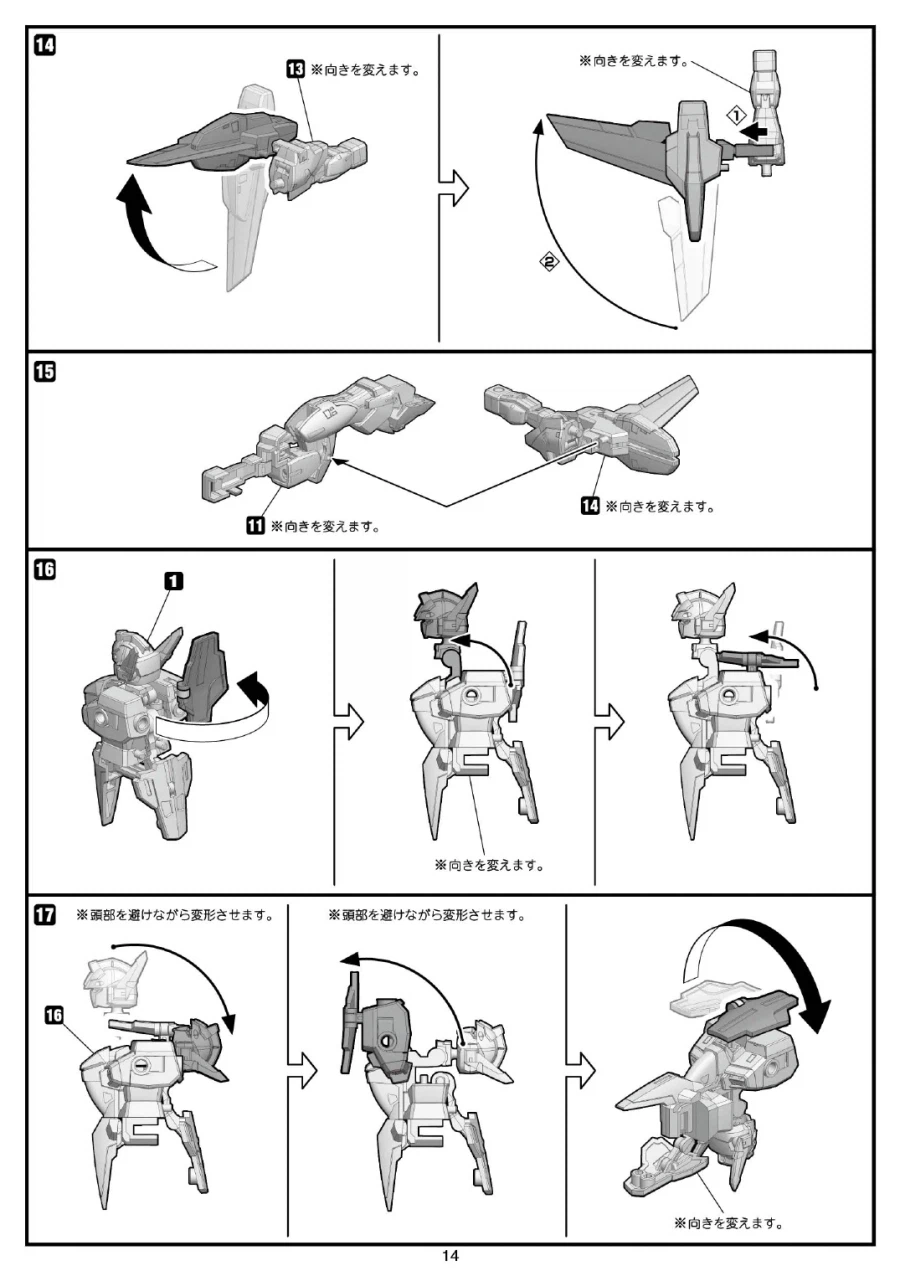 14
13 ※向きを変えます。
※向きを変えます。
①
②

15
11 ※向きを変えます。
14 ※向きを変えます。

16
1
※向きを変えます。

17
※頭部を避けながら変形させます。
16
※頭部を避けながら変形させます。
※向きを変えます。

14