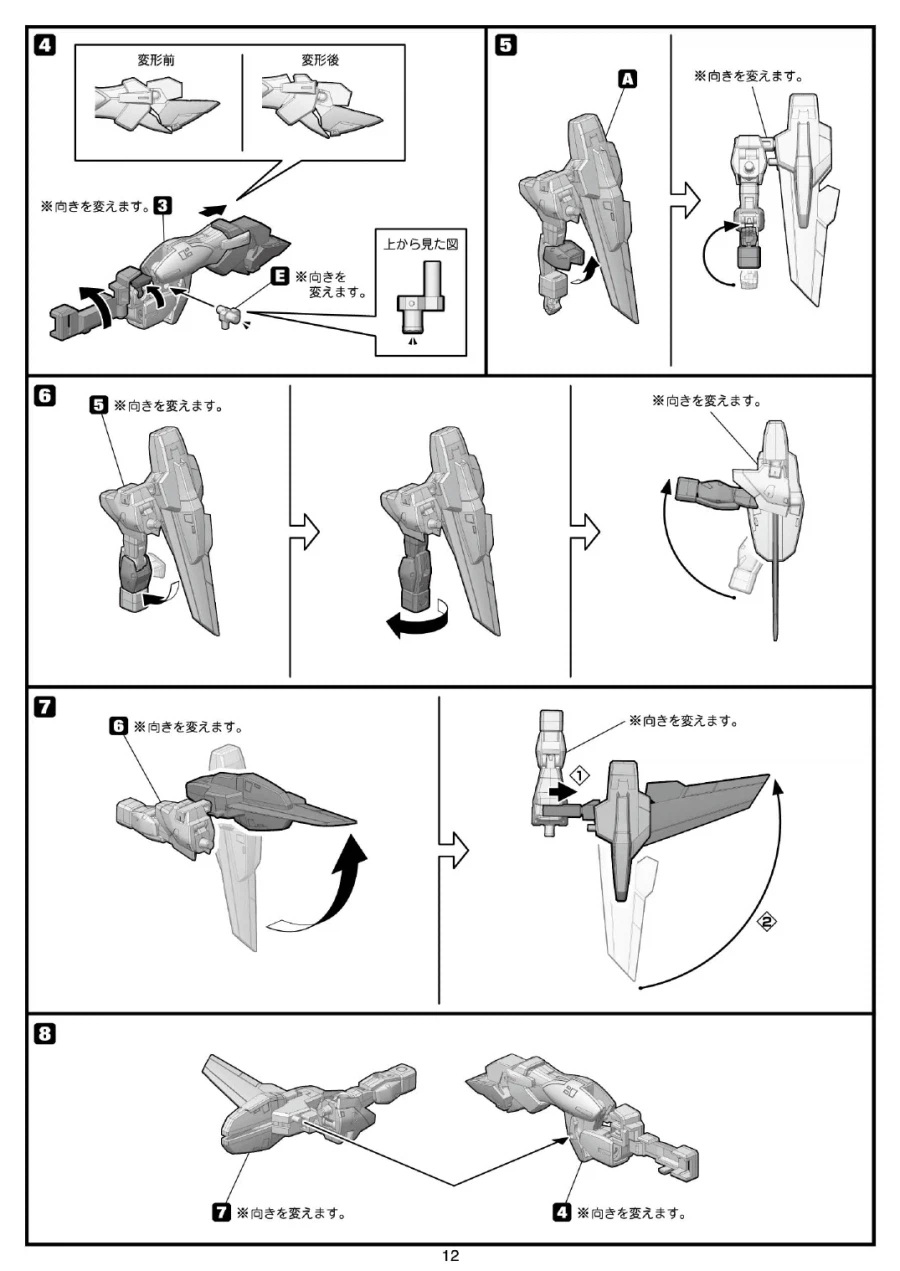 4

変形前

変形後

※向きを変えます。 3

E ※向きを変えます。

上から見た図

5

A

※向きを変えます。

6

5 ※向きを変えます。

※向きを変えます。

7

6 ※向きを変えます。

※向きを変えます。

①

②

8

7 ※向きを変えます。

4 ※向きを変えます。

12