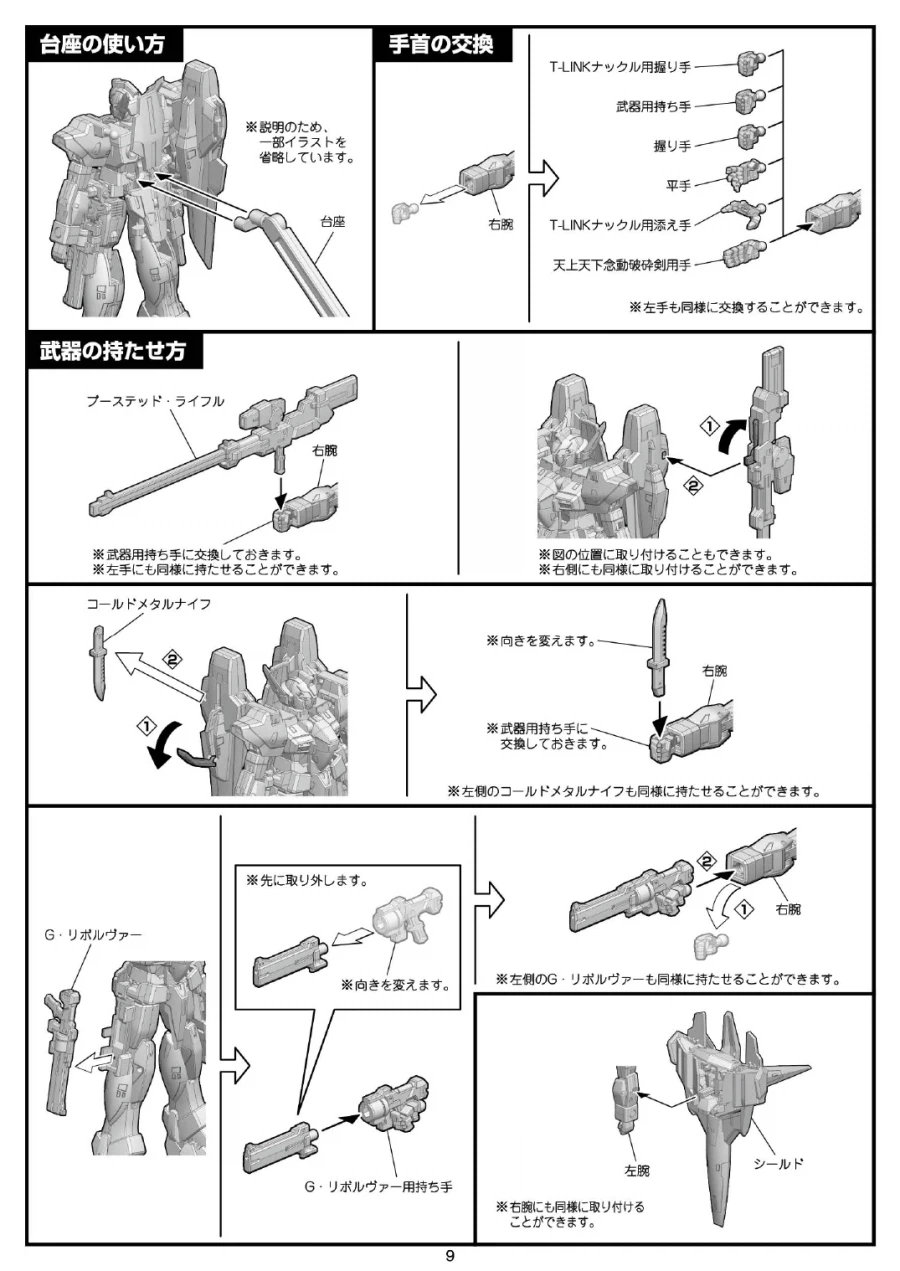 台座の使い方

※説明のため、一部イラストを省略しています。

台座

手首の交換

右腕

T-LINKナックル用握り手

武器用持ち手

握り手

平手

T-LINKナックル用添え手

天上天下念動破砕剣用手

※左手も同様に交換することができます。

武器の持たせ方

ブーステッド・ライフル

右腕

※武器用持ち手に交換しておきます。
※左手にも同様に持たせることができます。

①

②

※図の位置に取り付けることもできます。
※右側にも同様に取り付けることができます。

コールドメタルナイフ

②

①

※向きを変えます。

右腕

※武器用持ち手に交換しておきます。

※左側のコールドメタルナイフも同様に持たせることができます。

G・リボルヴァー

※先に取り外します。

※向きを変えます。

G・リボルヴァー用持ち手

②

①

右腕

※左側のG・リボルヴァーも同様に持たせることができます。

左腕

シールド

※右腕にも同様に取り付けることができます。

9