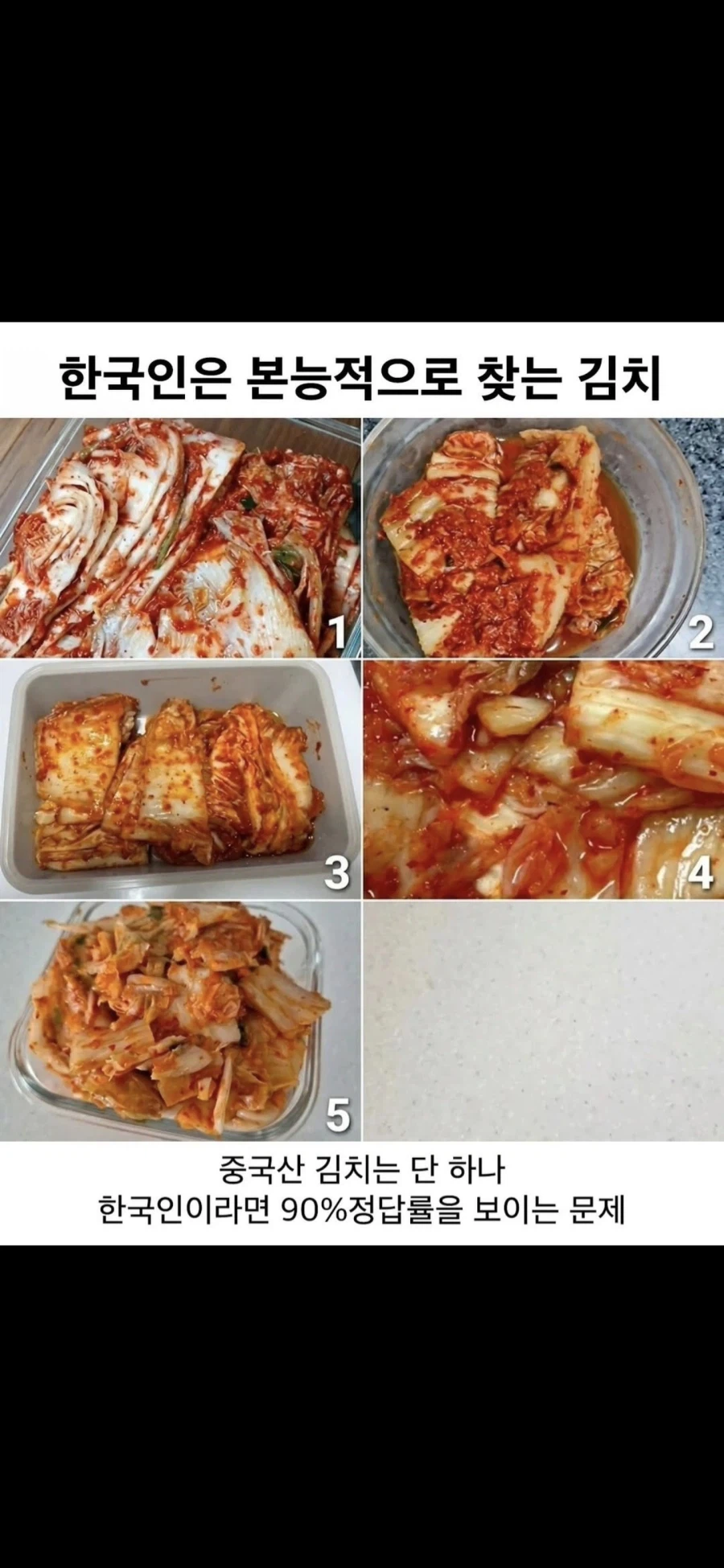 한국인은 본능적으로 찾는 김치

1

2

3

4

5

중국산 김치는 단 하나
한국인이라면 90%정답률을 보이는 문제