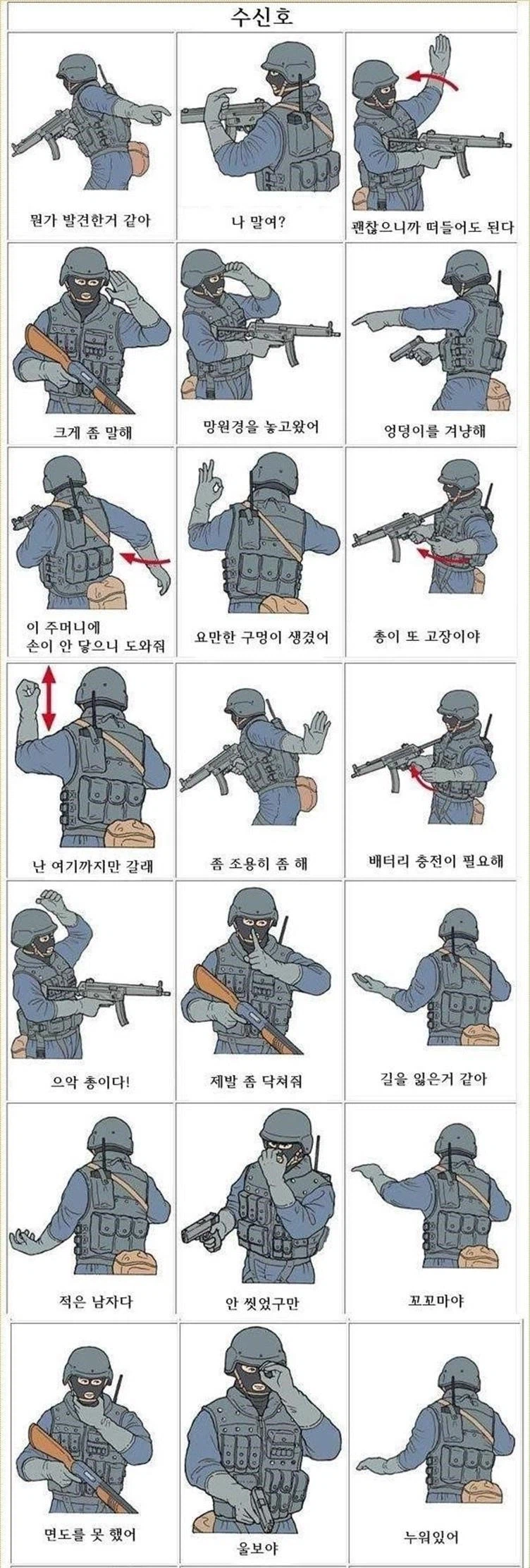 수신호

뭔가 발견한거 같아

나 말여?

괜찮으니까 떠들어도 된다

크게 좀 말해

망원경을 놓고왔어

엉덩이를 겨냥해

이 주머니에 손이 안 닿으니 도와줘

요만한 구멍이 생겼어

총이 또 고장이야

난 여기까지만 갈래

좀 조용히 좀 해

배터리 충전이 필요해

으악 총이다!

제발 좀 닥쳐줘

길을 잃은거 같아

적은 남자다

안 씻었구만

꼬꼬마야

면도를 못 했어

울보야

누워있어