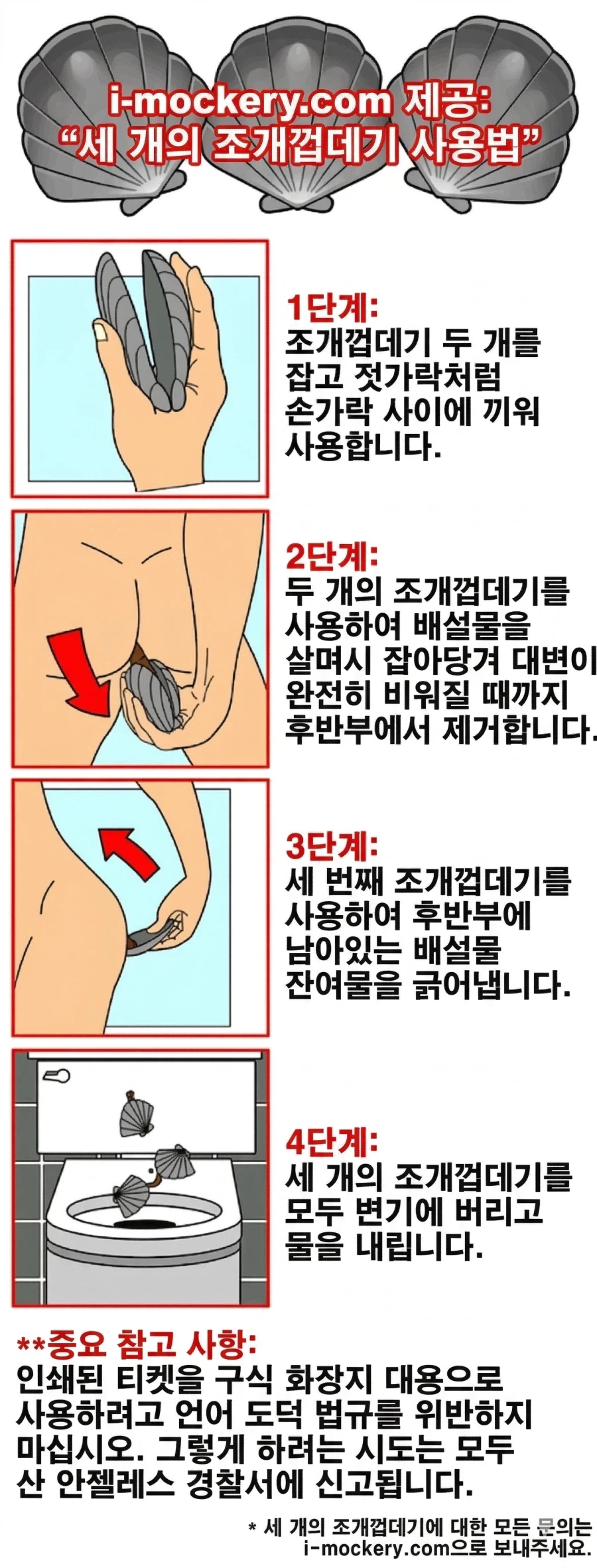 i-mockery.com 제공:
“세 개의 조개껍데기 사용법”

1단계:
조개껍데기 두 개를 잡고 젓가락처럼 손가락 사이에 끼워 사용합니다.

2단계:
두 개의 조개껍데기를 사용하여 배설물을 살며시 잡아당겨 대변이 완전히 비워질 때까지 후반부에서 제거합니다.

3단계:
세 번째 조개껍데기를 사용하여 후반부에 남아있는 배설물 잔여물을 긁어냅니다.

4단계:
세 개의 조개껍데기를 모두 변기에 버리고 물을 내립니다.

**중요 참고 사항:
인쇄된 티켓을 구식 화장지 대용으로 사용하려고 언어 도덕 법규를 위반하지 마십시오. 그렇게 하려는 시도는 모두 산 안젤레스 경찰서에 신고됩니다.

* 세 개의 조개껍데기에 대한 모든 문의는 i-mockery.com으로 보내주세요.