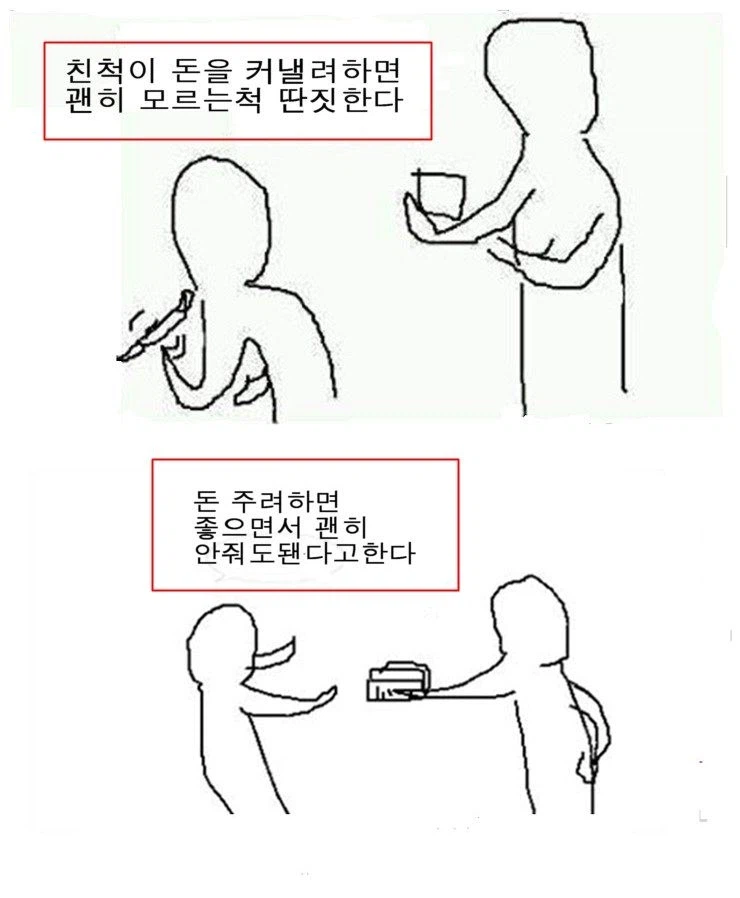 친척이 돈을 커낼려하면
괜히 모르는척 딴짓한다

돈 주려하면
좋으면서 괜히
안줘도됀다고한다