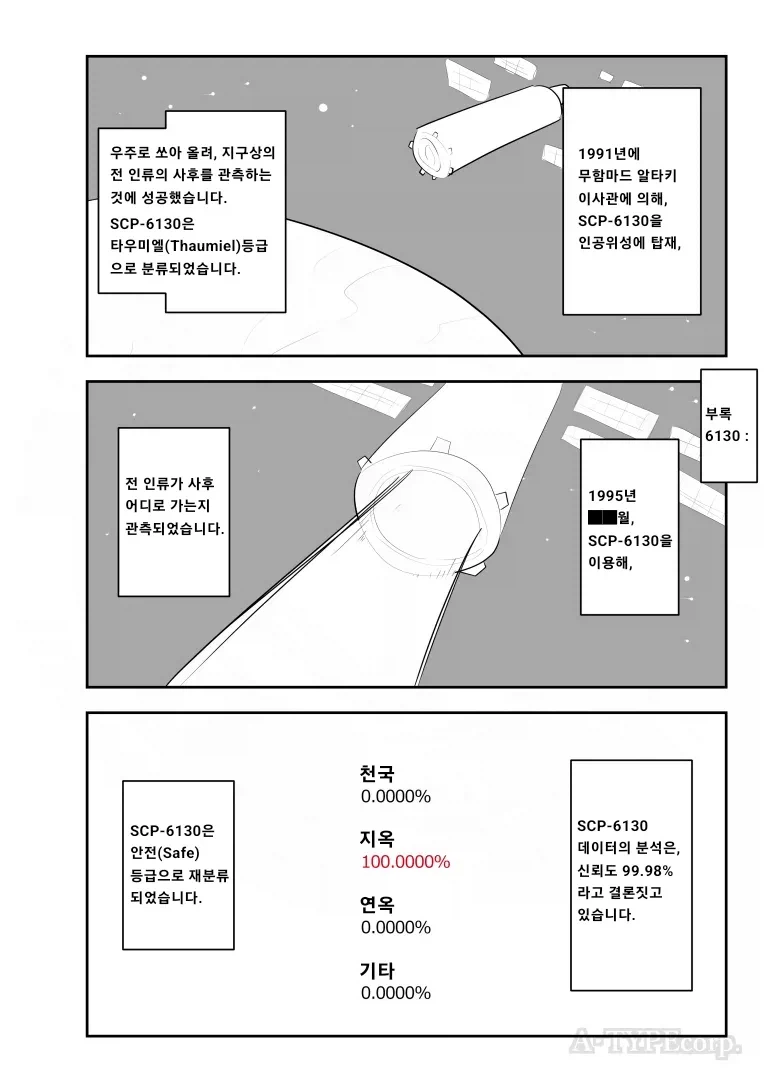 1991년에 무함마드 알타키 이사관에 의해, SCP-6130을 인공위성에 탑재,

우주로 쏘아 올려, 지구상의 전 인류의 사후를 관측하는 것에 성공했습니다.

SCP-6130은 타우미엘(Thaumiel)등급으로 분류되었습니다.

부록 6130 :

1995년 ██월, SCP-6130을 이용해,

전 인류가 사후 어디로 가는지 관측되었습니다.

SCP-6130 데이터의 분석은, 신뢰도 99.98% 라고 결론짓고 있습니다.

천국
0.0000%

지옥
100.0000%

연옥
0.0000%

기타
0.0000%

SCP-6130은 안전(Safe) 등급으로 재분류 되었습니다.

A-TYPEcorp.