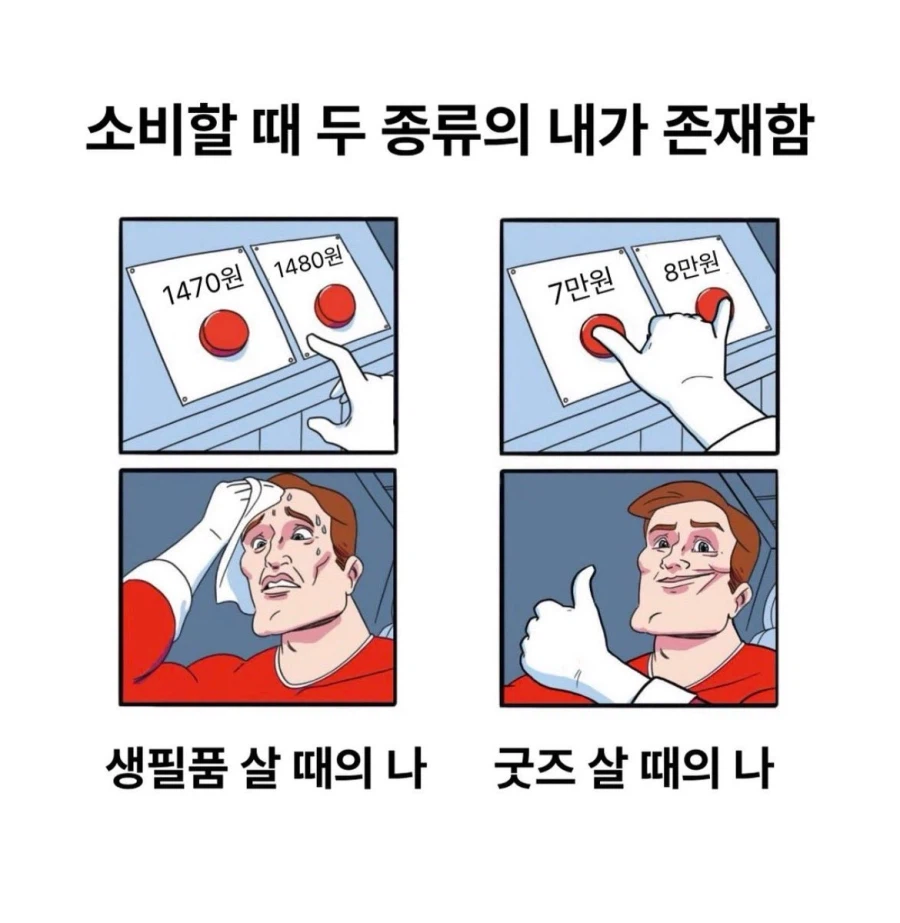 소비할 때 두 종류의 내가 존재함

1470원

1480원

7만원

8만원

생필품 살 때의 나

굿즈 살 때의 나