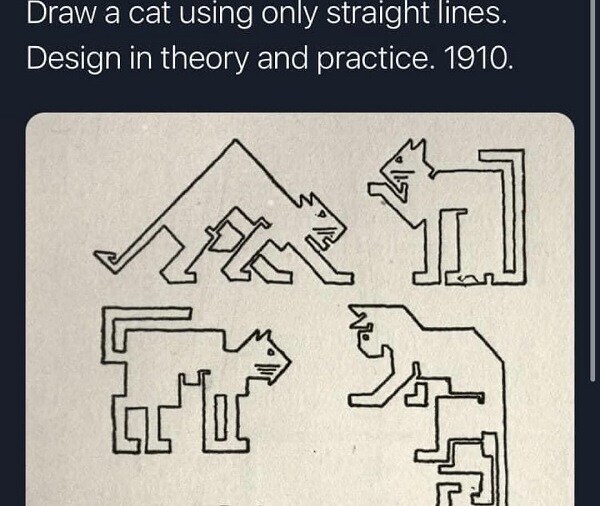 Draw a cat using only straight lines.
Design in theory and practice. 1910.