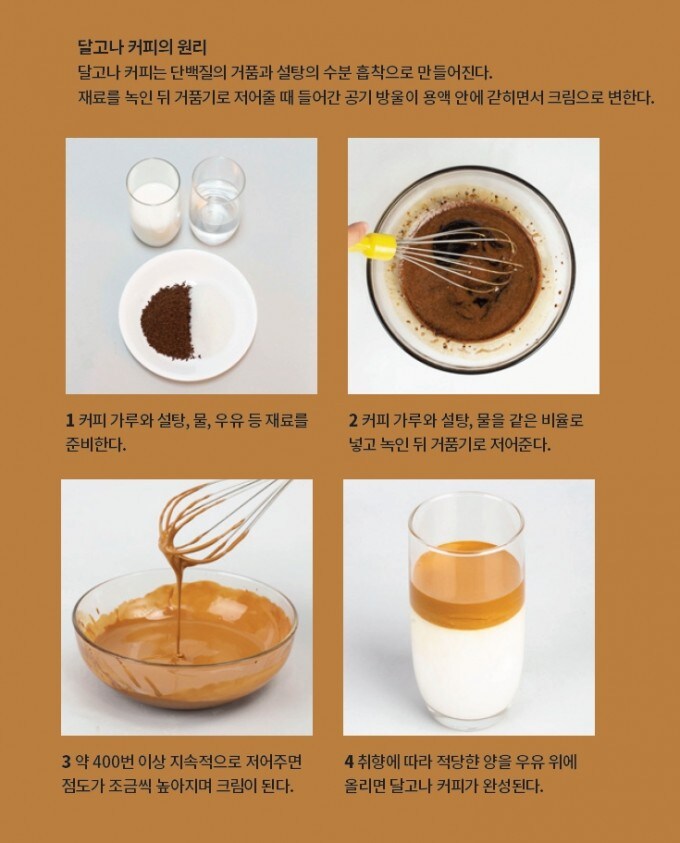 달고나 커피의 원리
달고나 커피는 단백질의 거품과 설탕의 수분 흡착으로 만들어진다.
재료를 녹인 뒤 거품기로 저어줄 때 들어간 공기 방울이 용액 안에 갇히면서 크림으로 변한다.

1 커피 가루와 설탕, 물, 우유 등 재료를 준비한다.

2 커피 가루와 설탕, 물을 같은 비율로 넣고 녹인 뒤 거품기로 저어준다.

3 약 400번 이상 지속적으로 저어주면 점도가 조금씩 높아지며 크림이 된다.

4 취향에 따라 적당한 양을 우유 위에 올리면 달고나 커피가 완성된다.