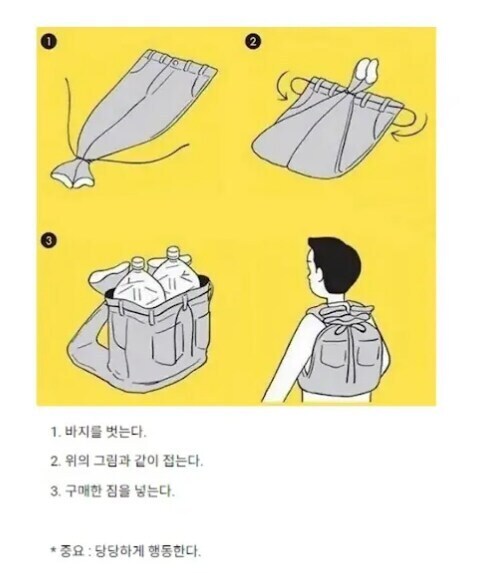 1

2

3

1. 바지를 벗는다.

2. 위의 그림과 같이 접는다.

3. 구매한 짐을 넣는다.

* 중요 : 당당하게 행동한다.