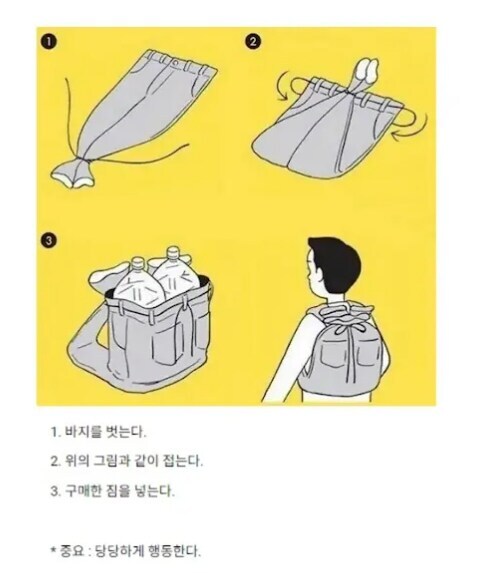 1

2

3

1. 바지를 벗는다.

2. 위의 그림과 같이 접는다.

3. 구매한 짐을 넣는다.

* 중요 : 당당하게 행동한다.