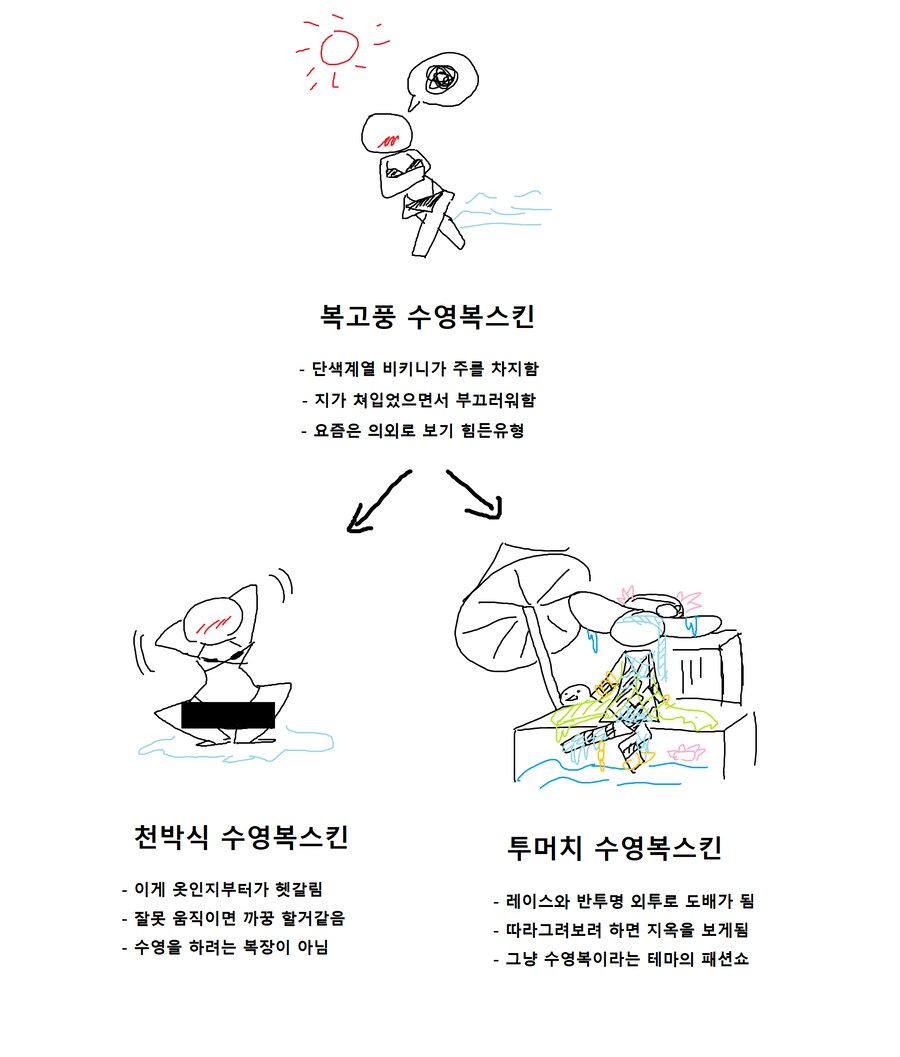 복고풍 수영복스킨

- 단색계열 비키니가 주를 차지함
- 지가 쳐입었으면서 부끄러워함
- 요즘은 의외로 보기 힘든유형

천박식 수영복스킨

- 이게 옷인지부터가 헷갈림
- 잘못 움직이면 까꿍 할거같음
- 수영을 하려는 복장이 아님

투머치 수영복스킨

- 레이스와 반투명 외투로 도배가 됨
- 따라그려보려 하면 지옥을 보게됨
- 그냥 수영복이라는 테마의 패션쇼