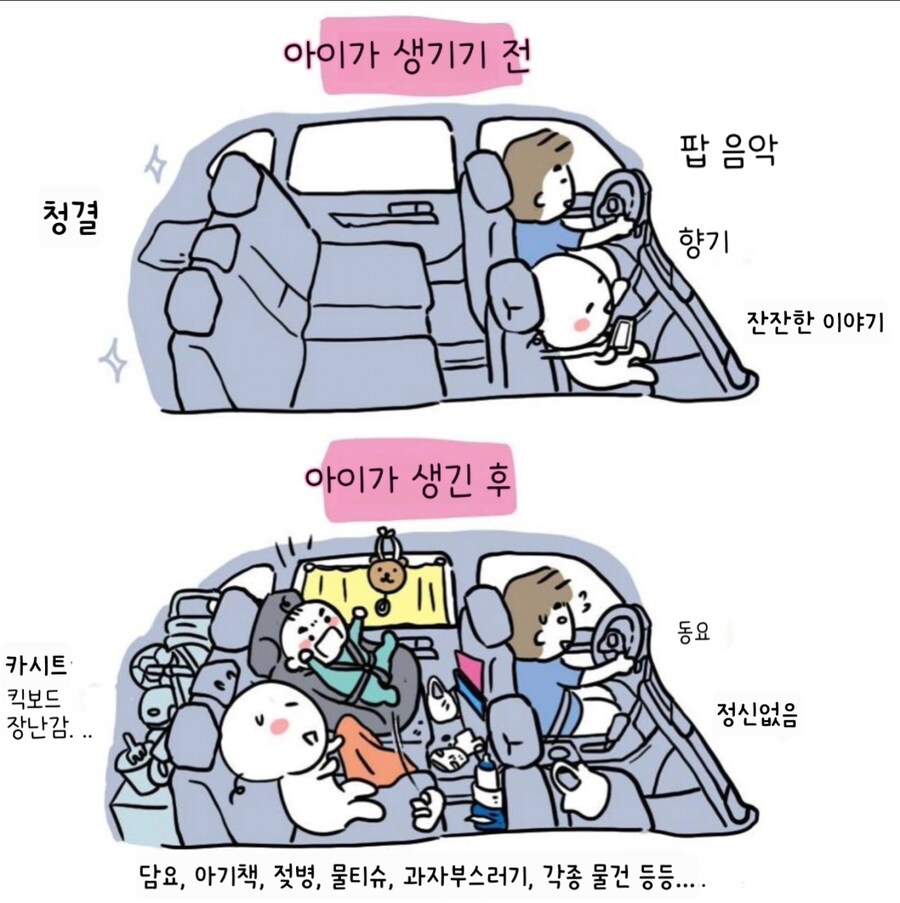 아이가 생기기 전

청결

팝 음악

향기

잔잔한 이야기

아이가 생긴 후

카시트
킥보드
장난감. ..

동요

정신없음

담요, 아기책, 젖병, 물티슈, 과자부스러기, 각종 물건 등등... .