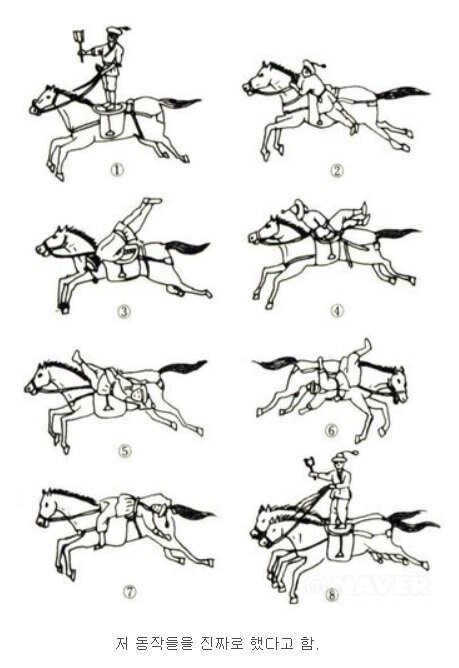 ①

②

③

④

⑤

⑥

⑦

⑧

© NAVER

저 동작들을 진짜로 했다고 함.