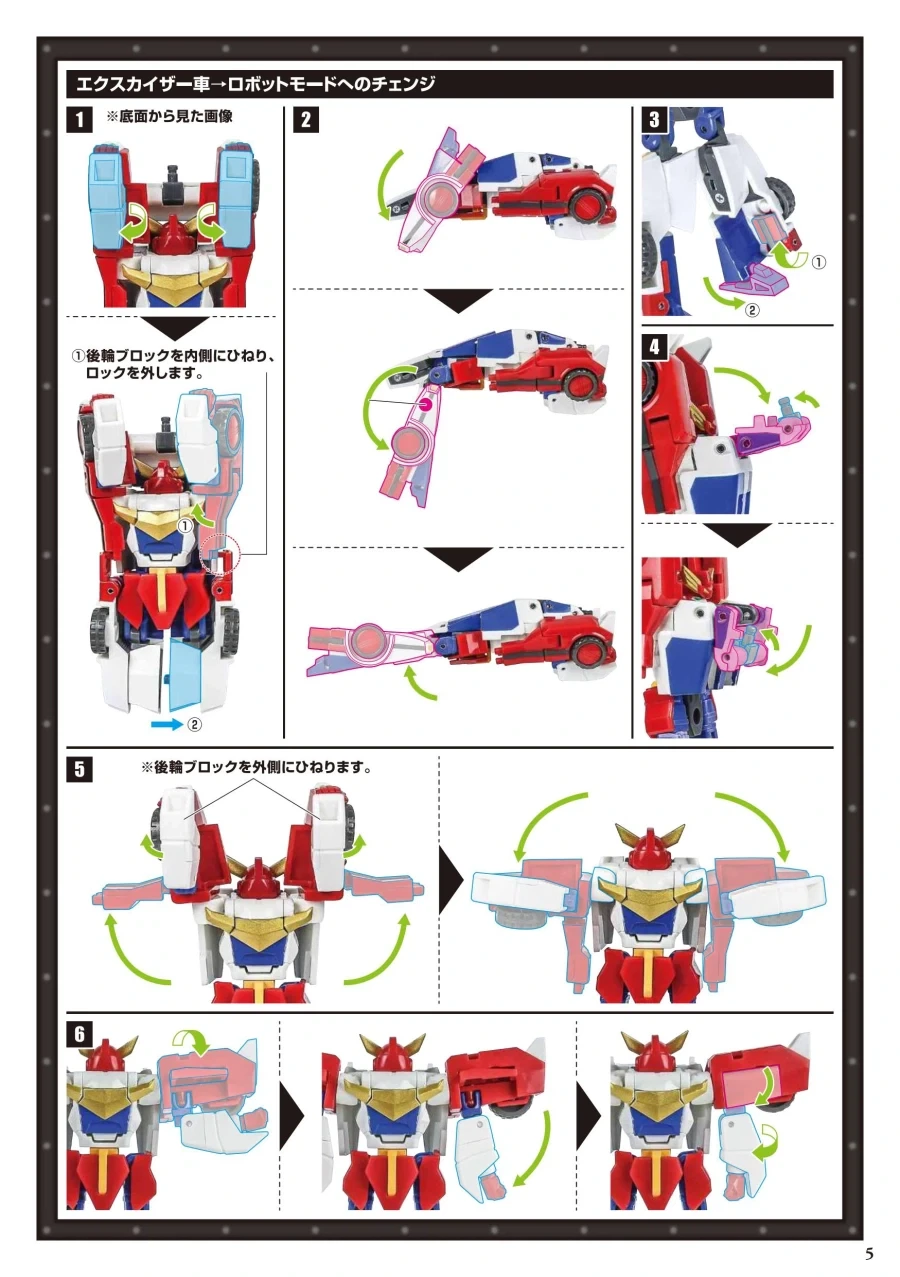 エクスカイザー車→ロボットモードへのチェンジ

1 ※底面から見た画像

①後輪ブロックを内側にひねり、ロックを外します。

①

②

2

3

①

②

4

5 ※後輪ブロックを外側にひねります。

6

5